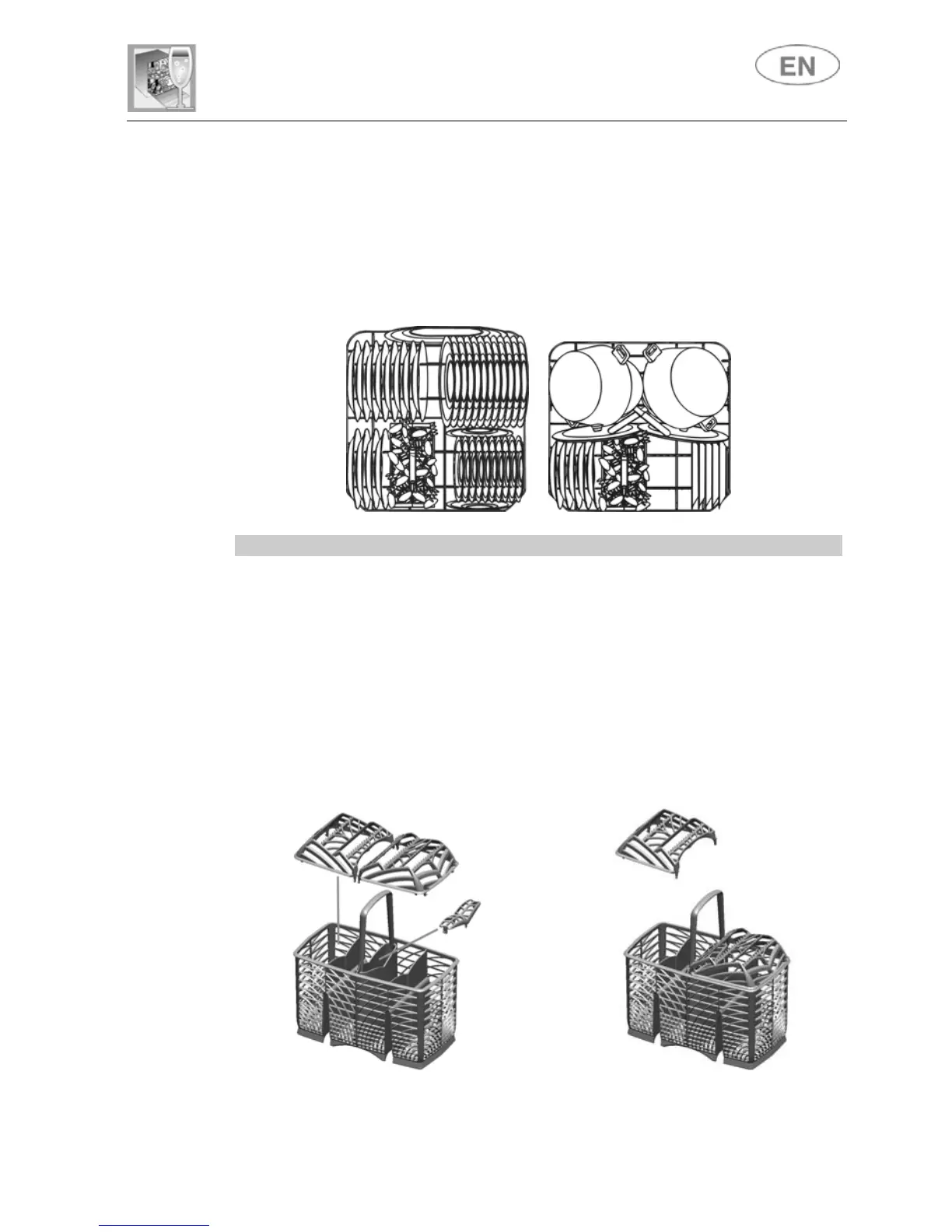 EN