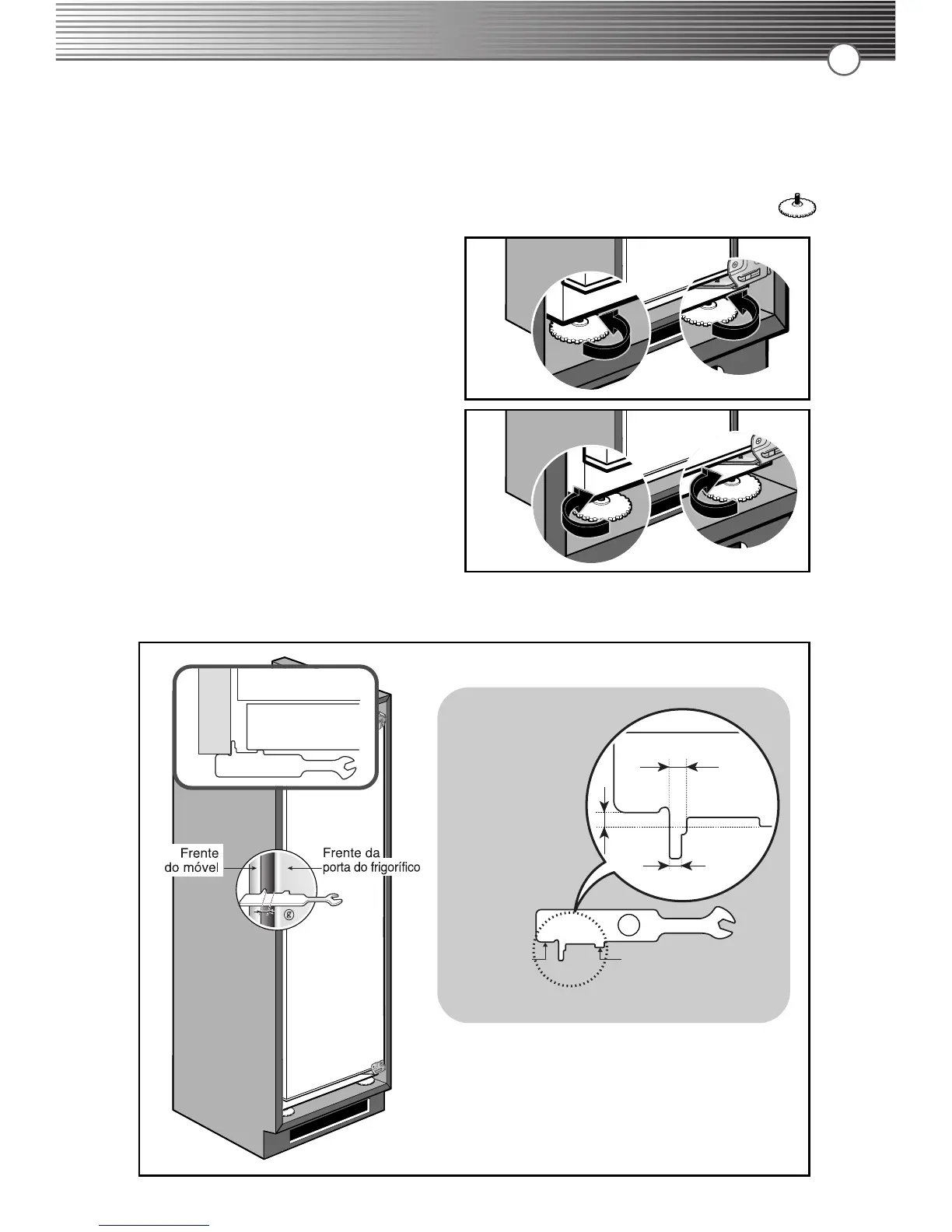 Frente do móvel

Frente da porta do frigorífico

g