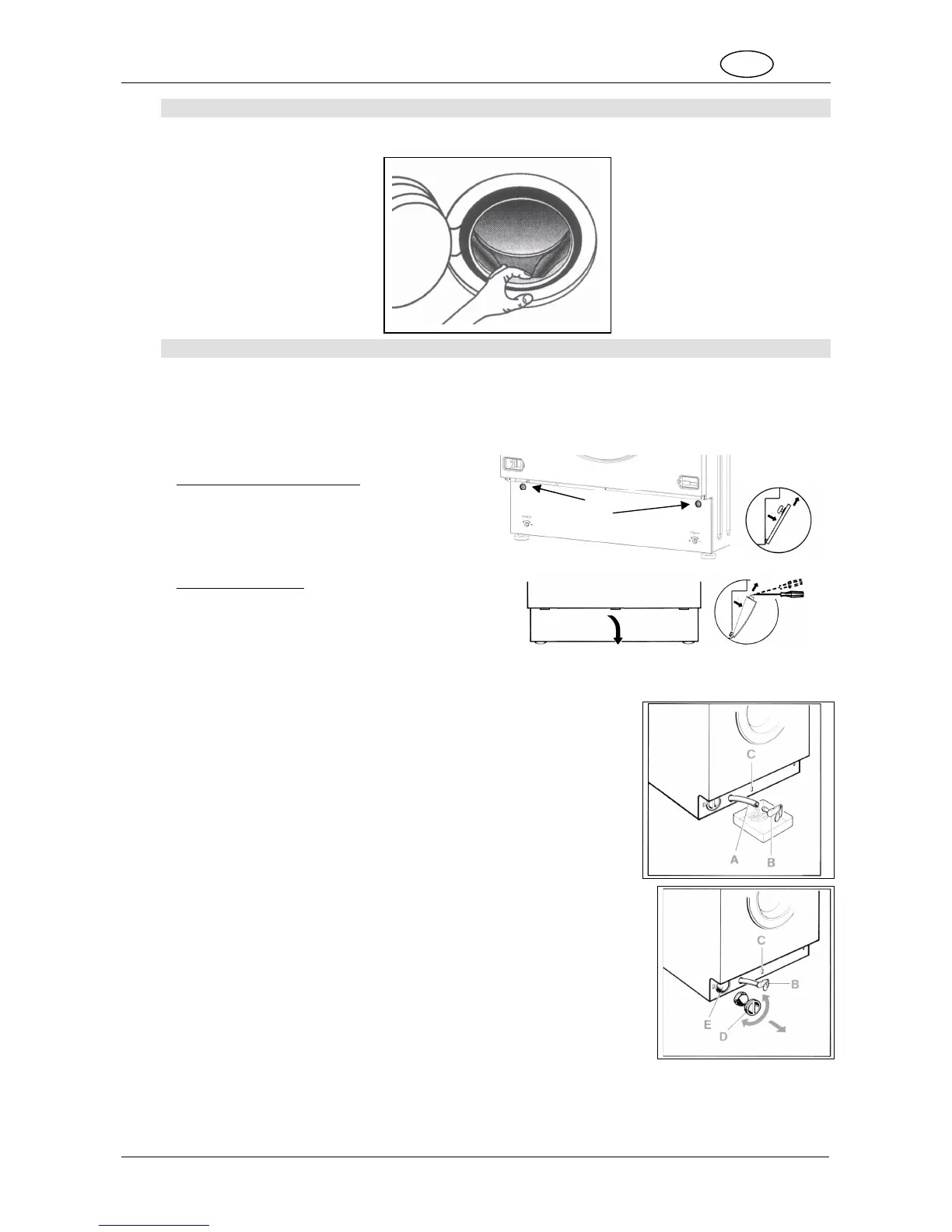 C

A

B

C

B

E

D