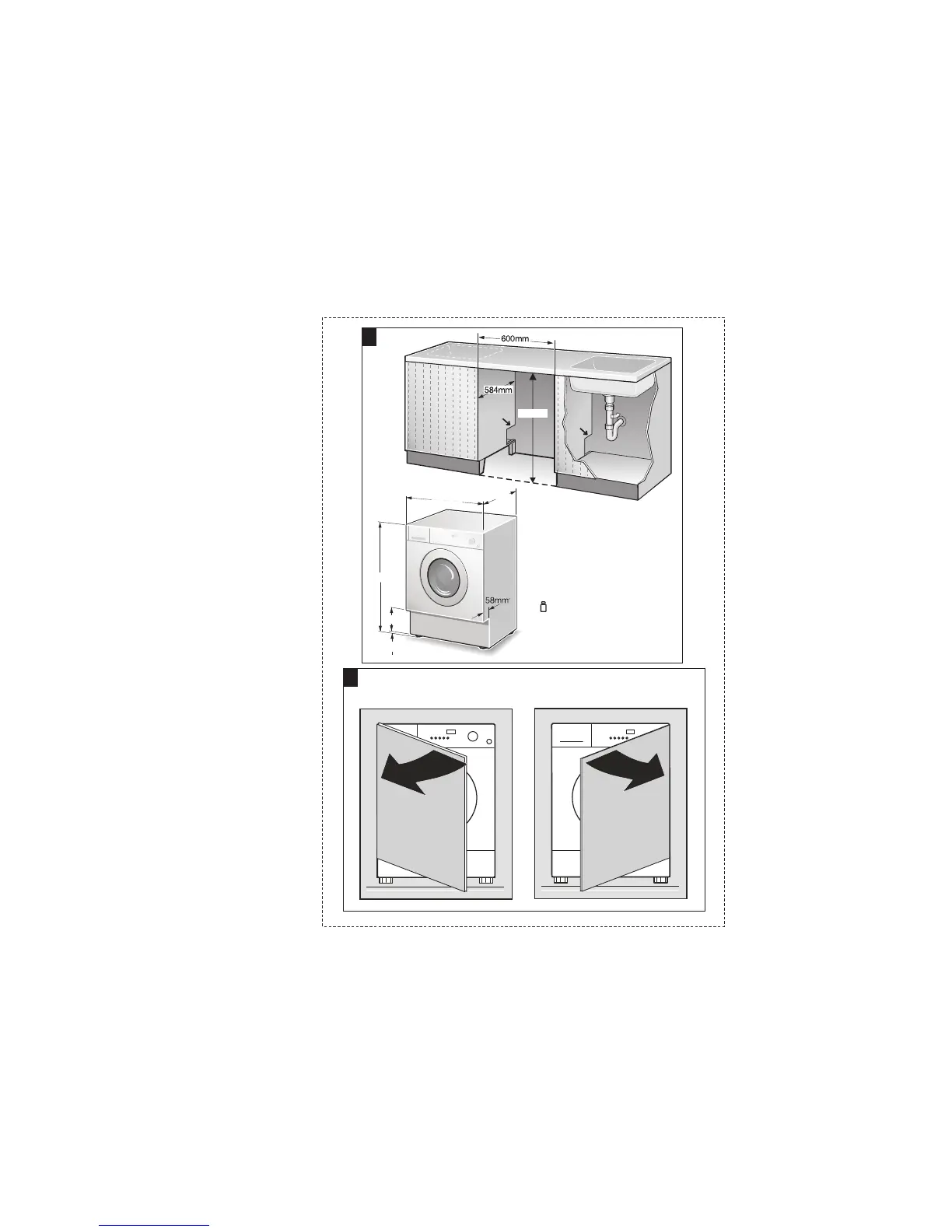 600mm

584mm

58mm