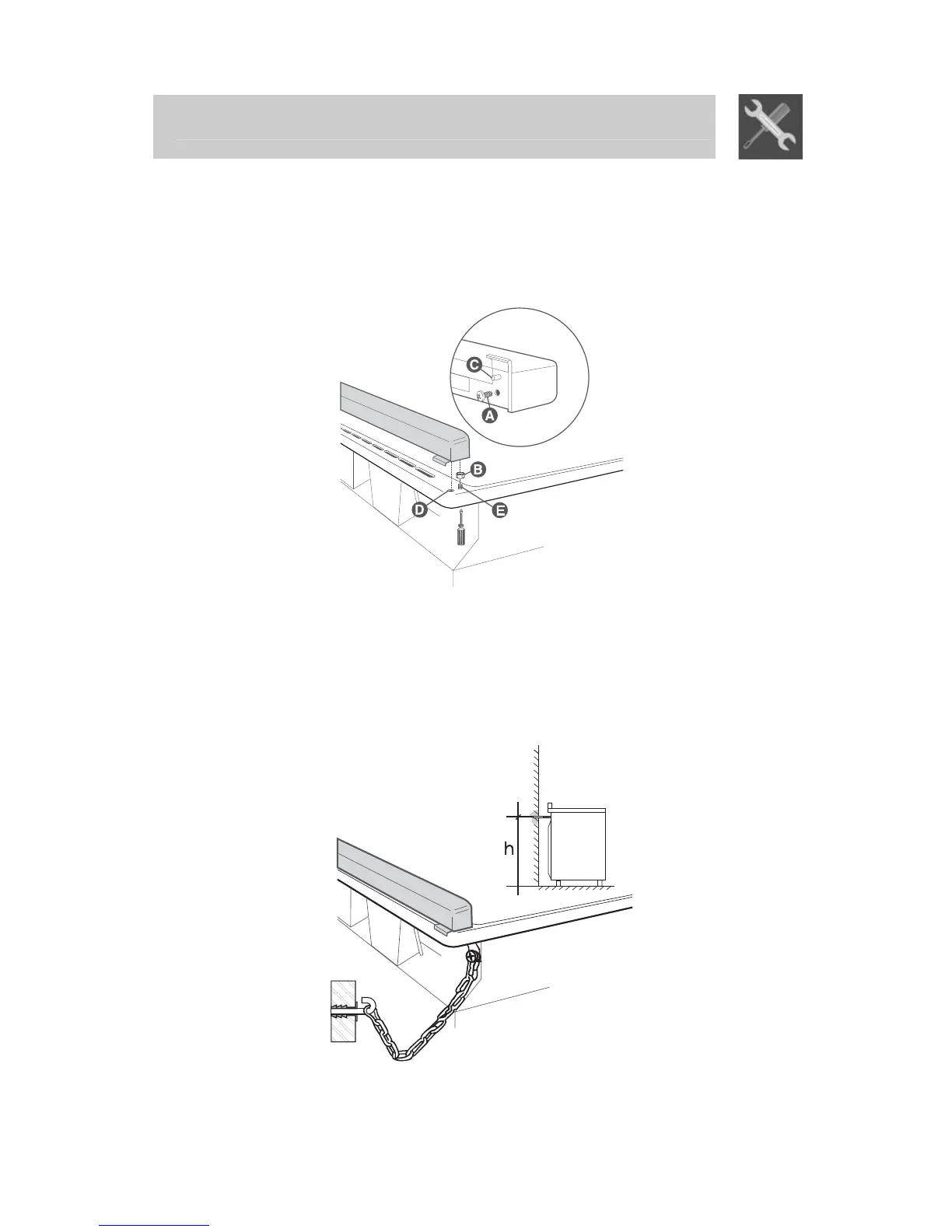 C

A

B

D

E

h