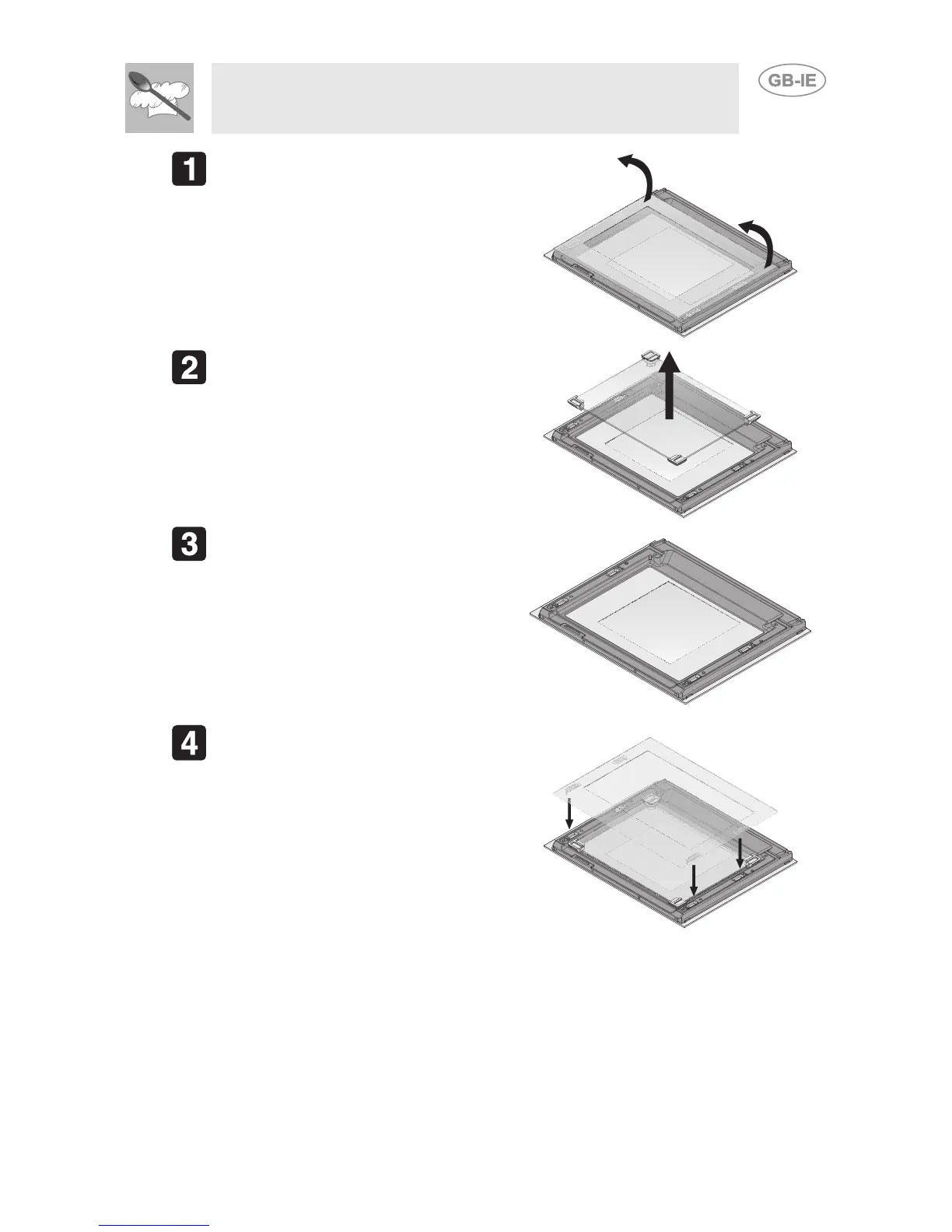 GB-IE

1

2

3

4