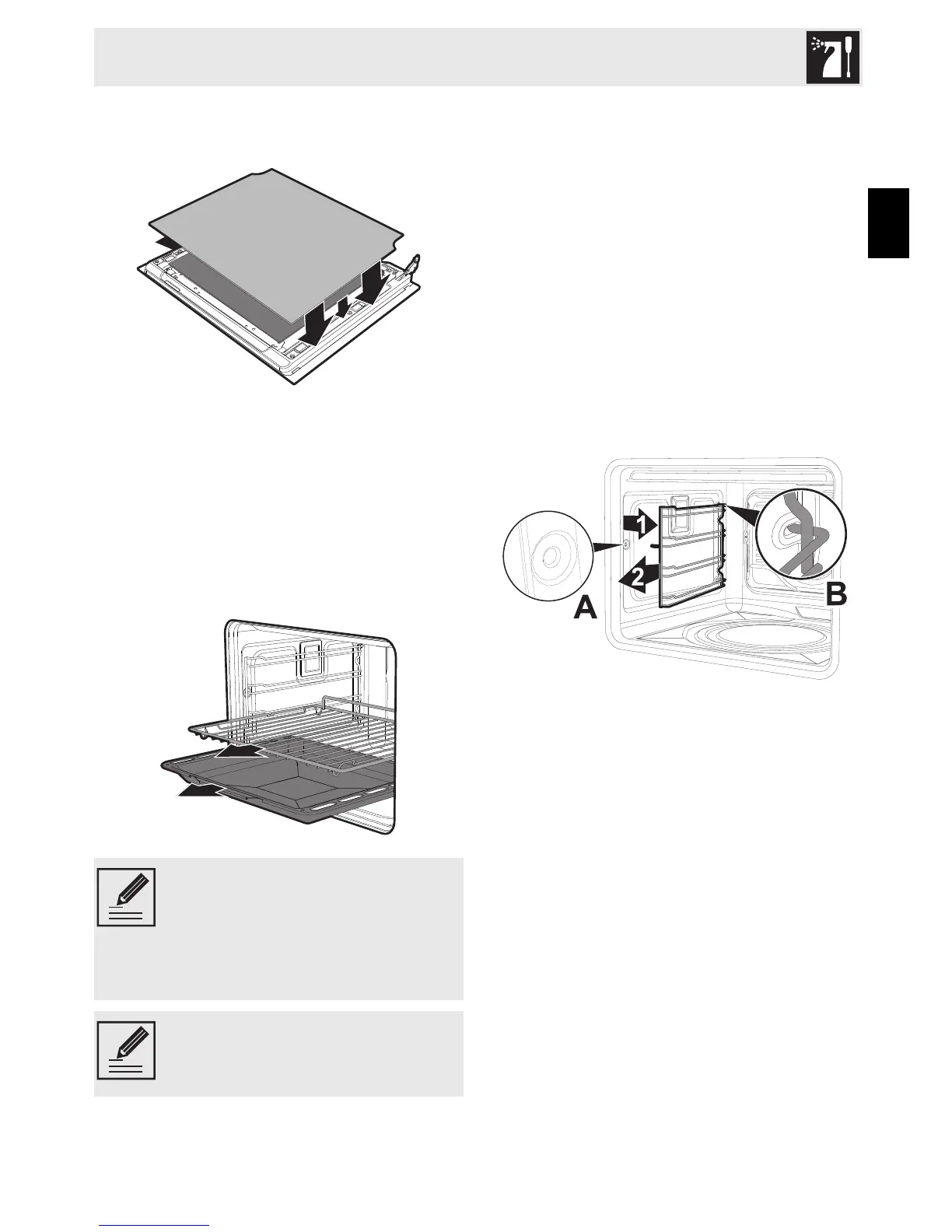 1
2
A
B