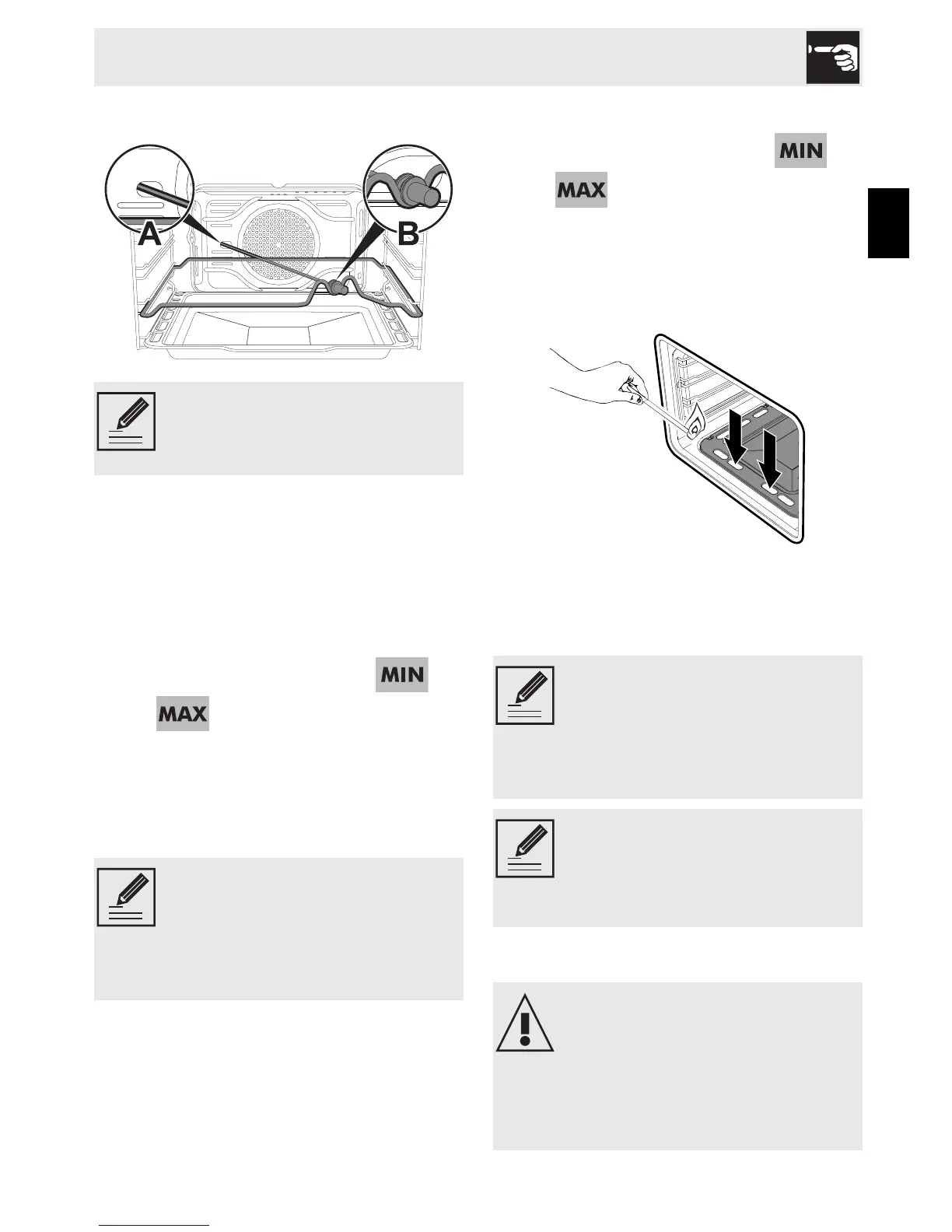 A

B

MIN

MAX

MIN

MAX