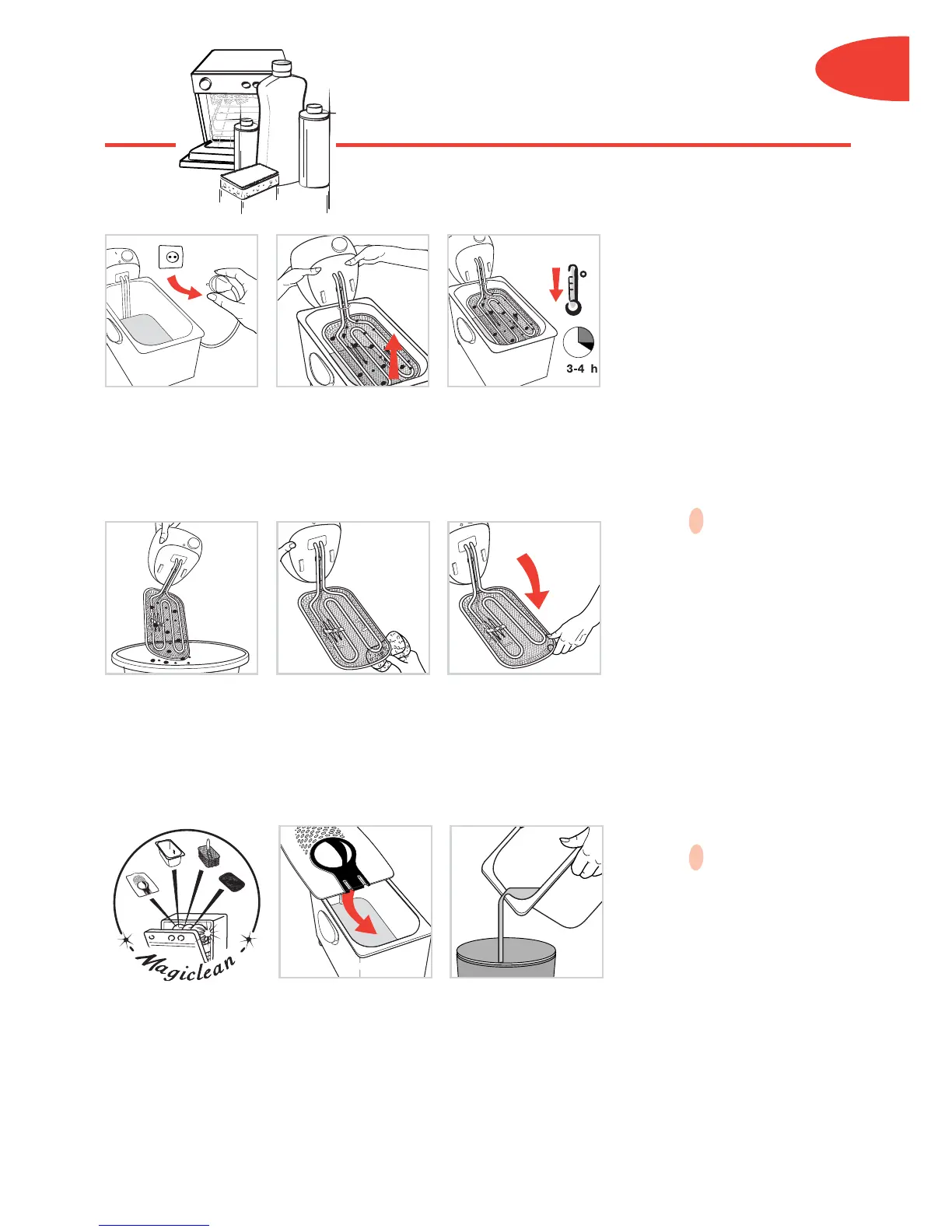 3-4 h

Magiclean