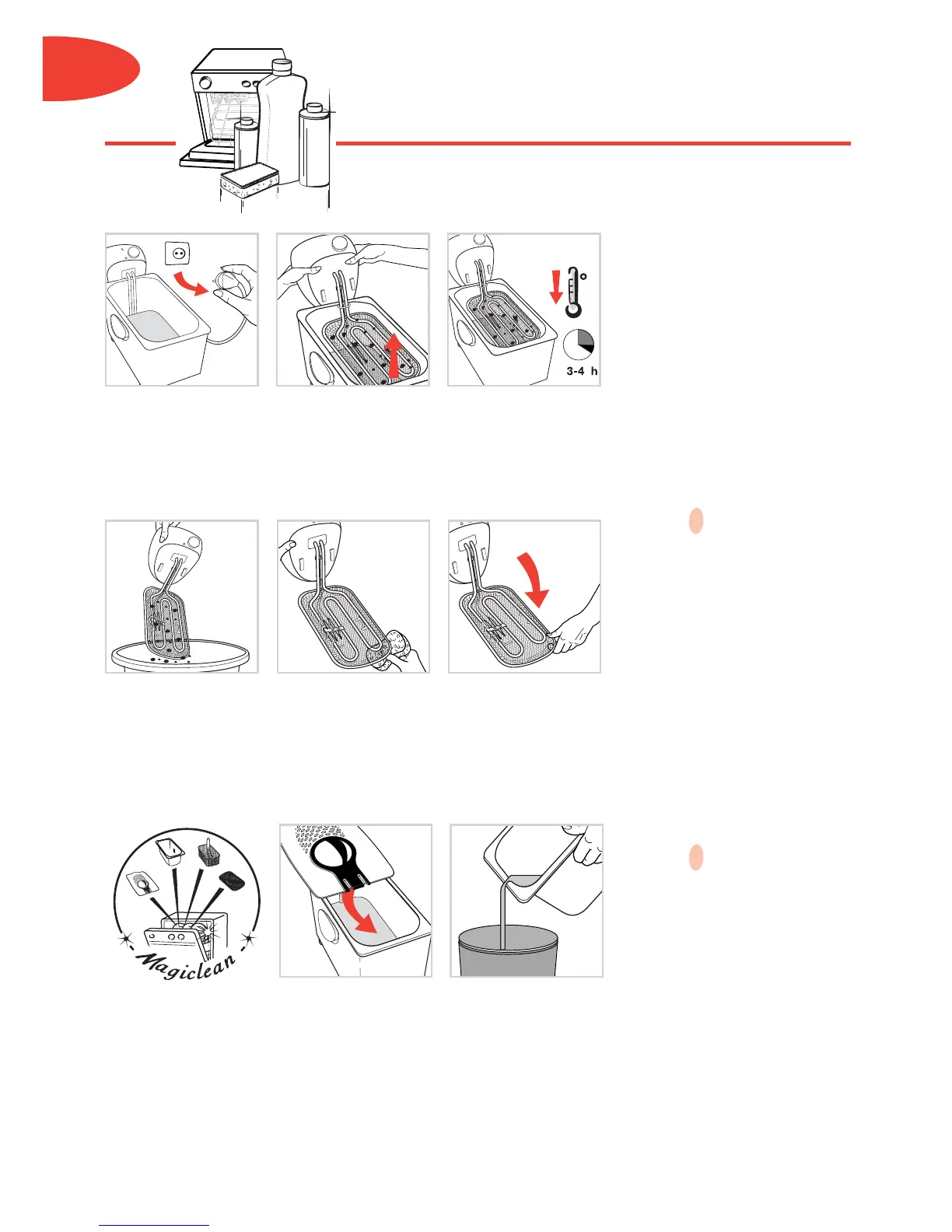 3-4 h

Magiclean