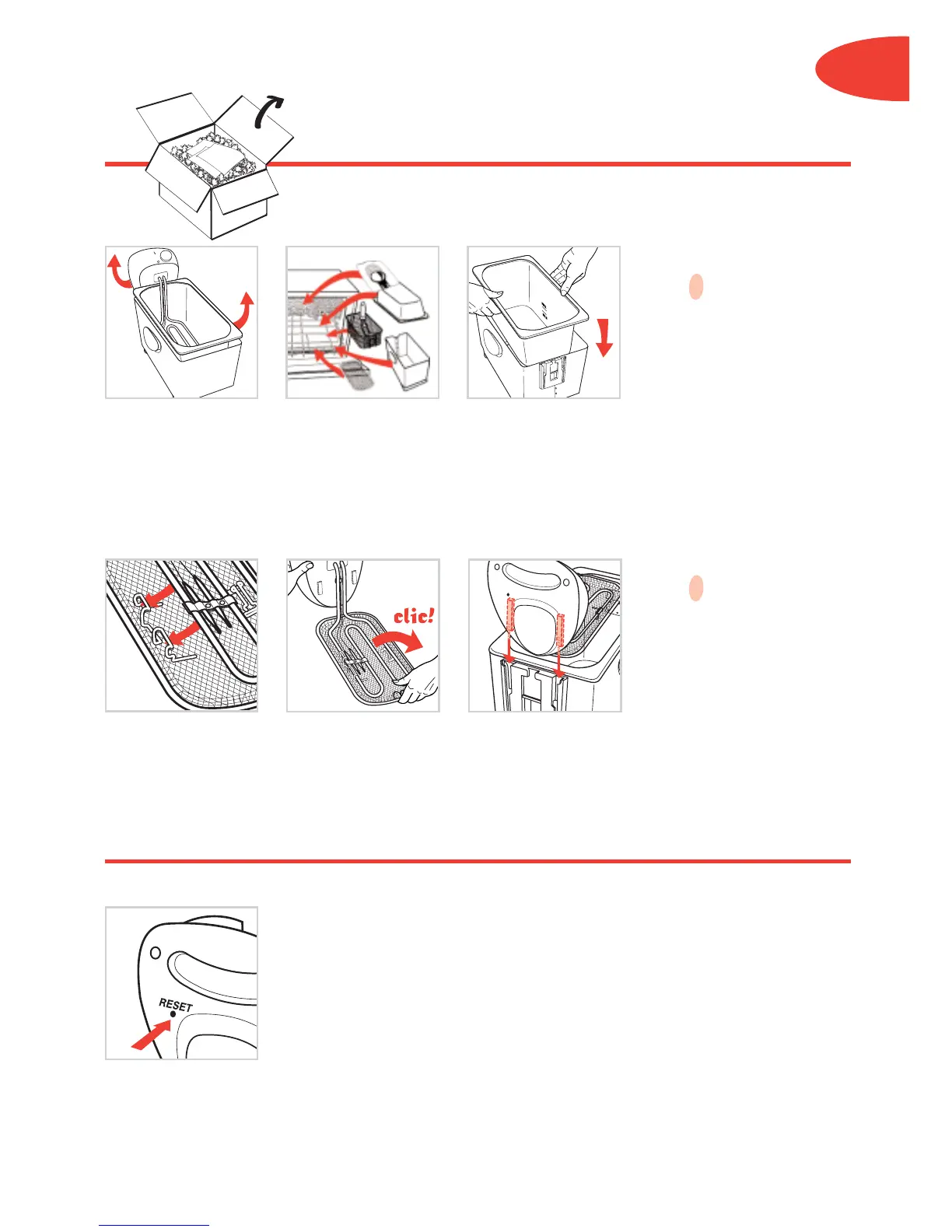 clic!

RESET