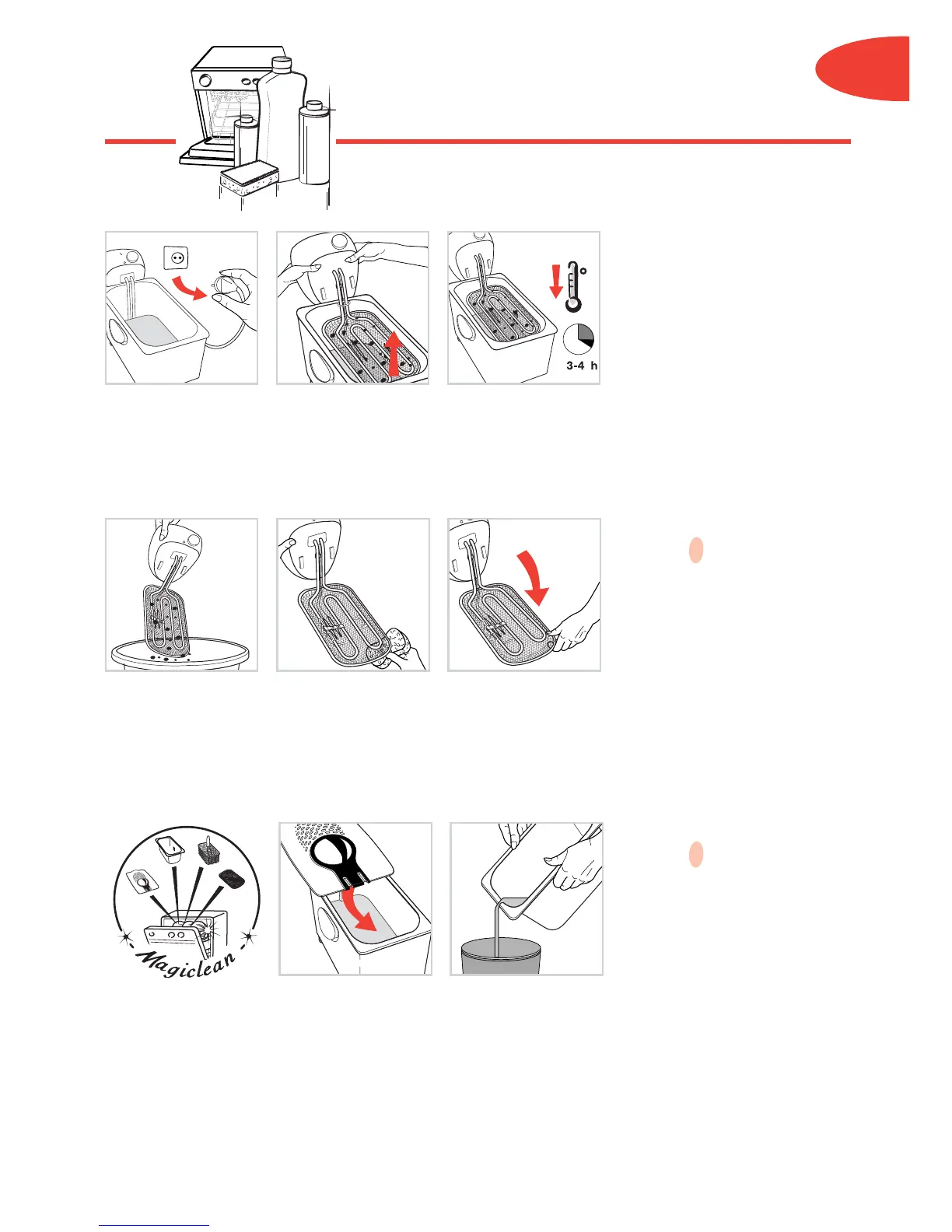 3-4 h

Magiclean