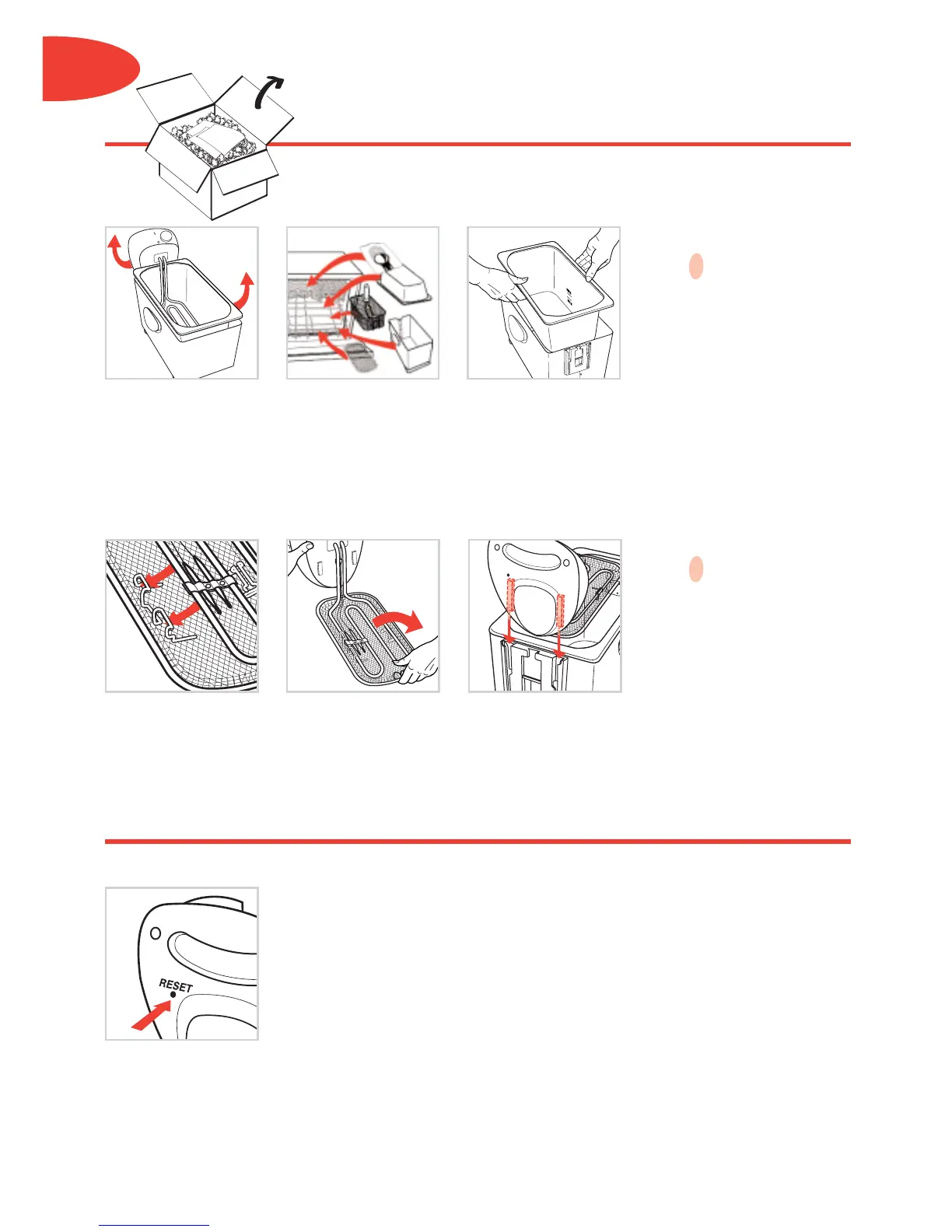 RESET