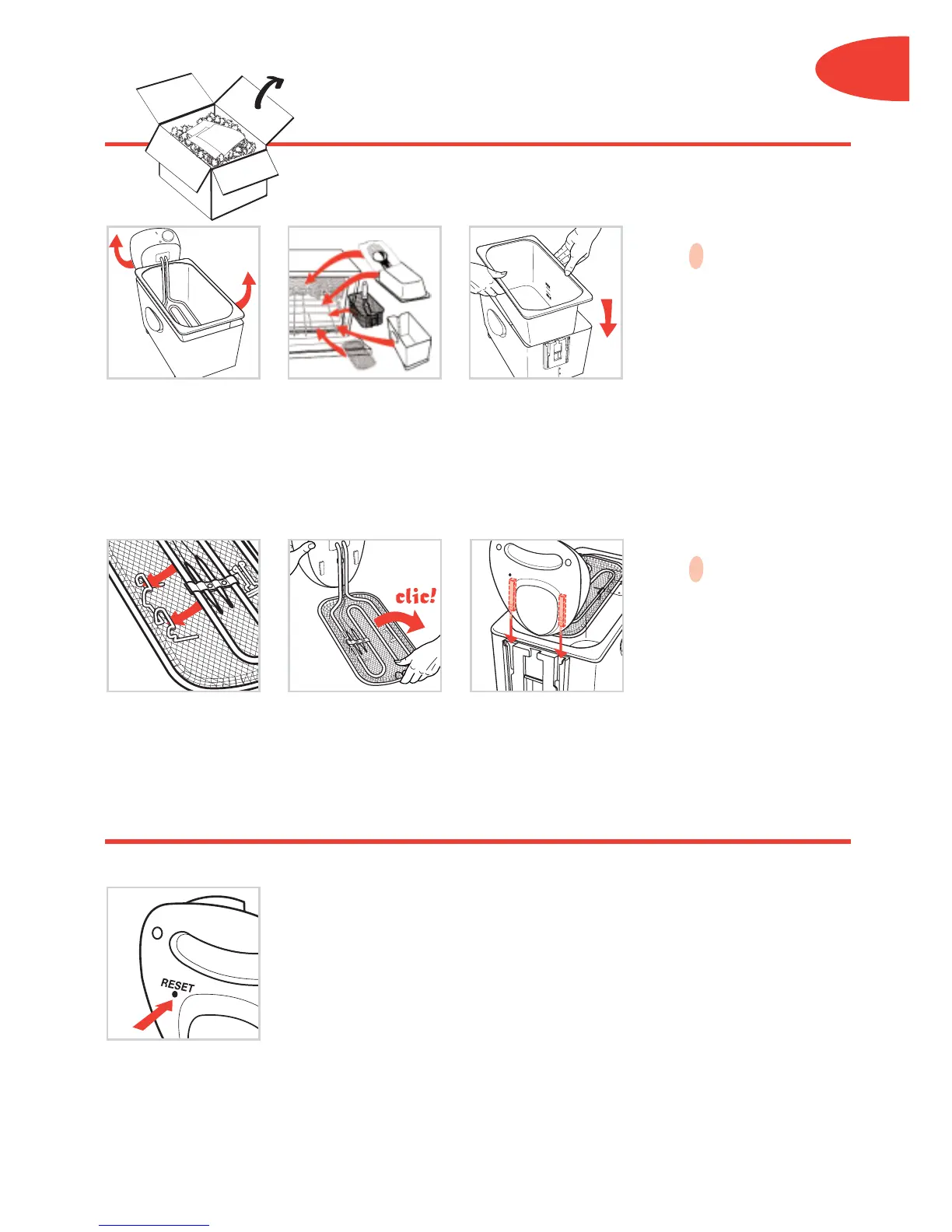 clic!

RESET