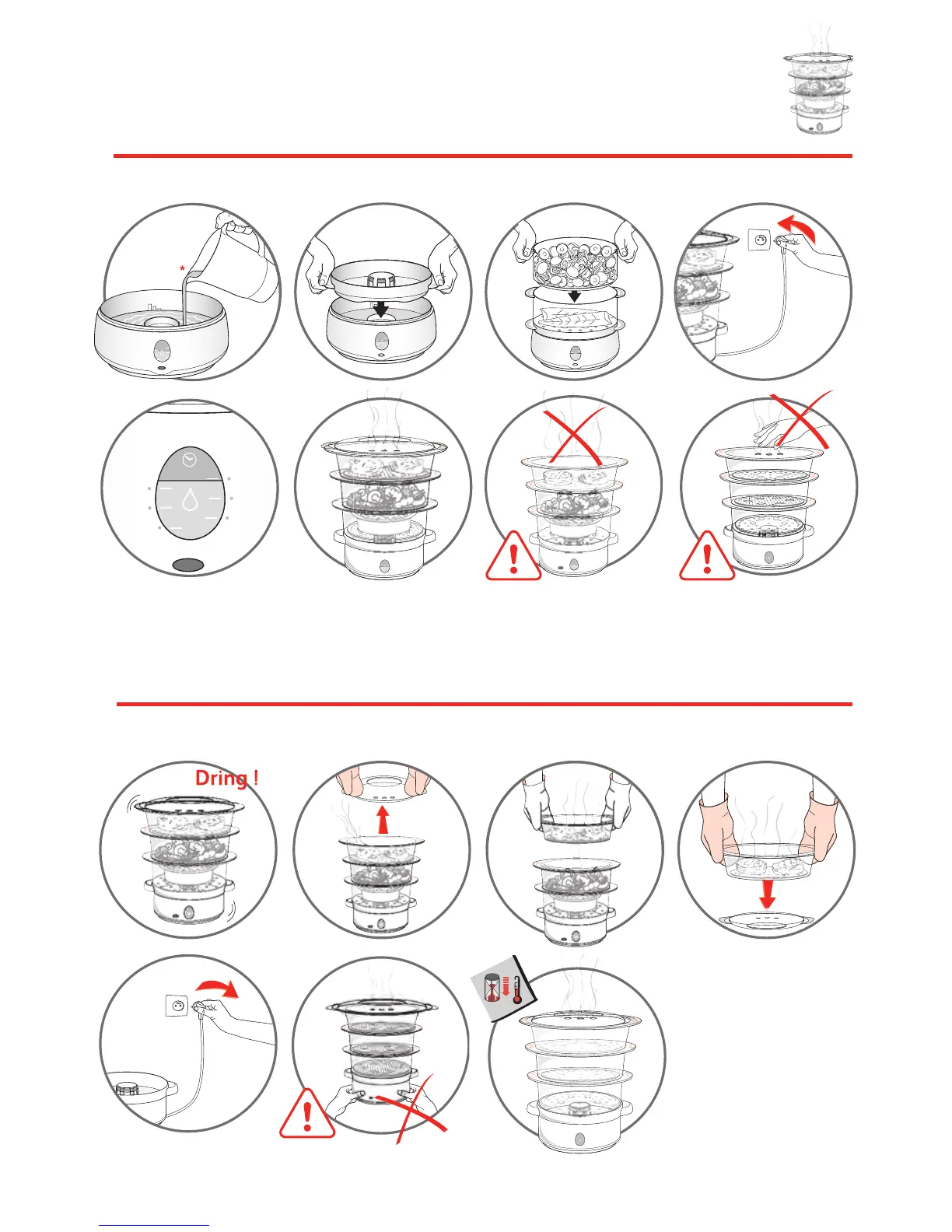 *

Dring !