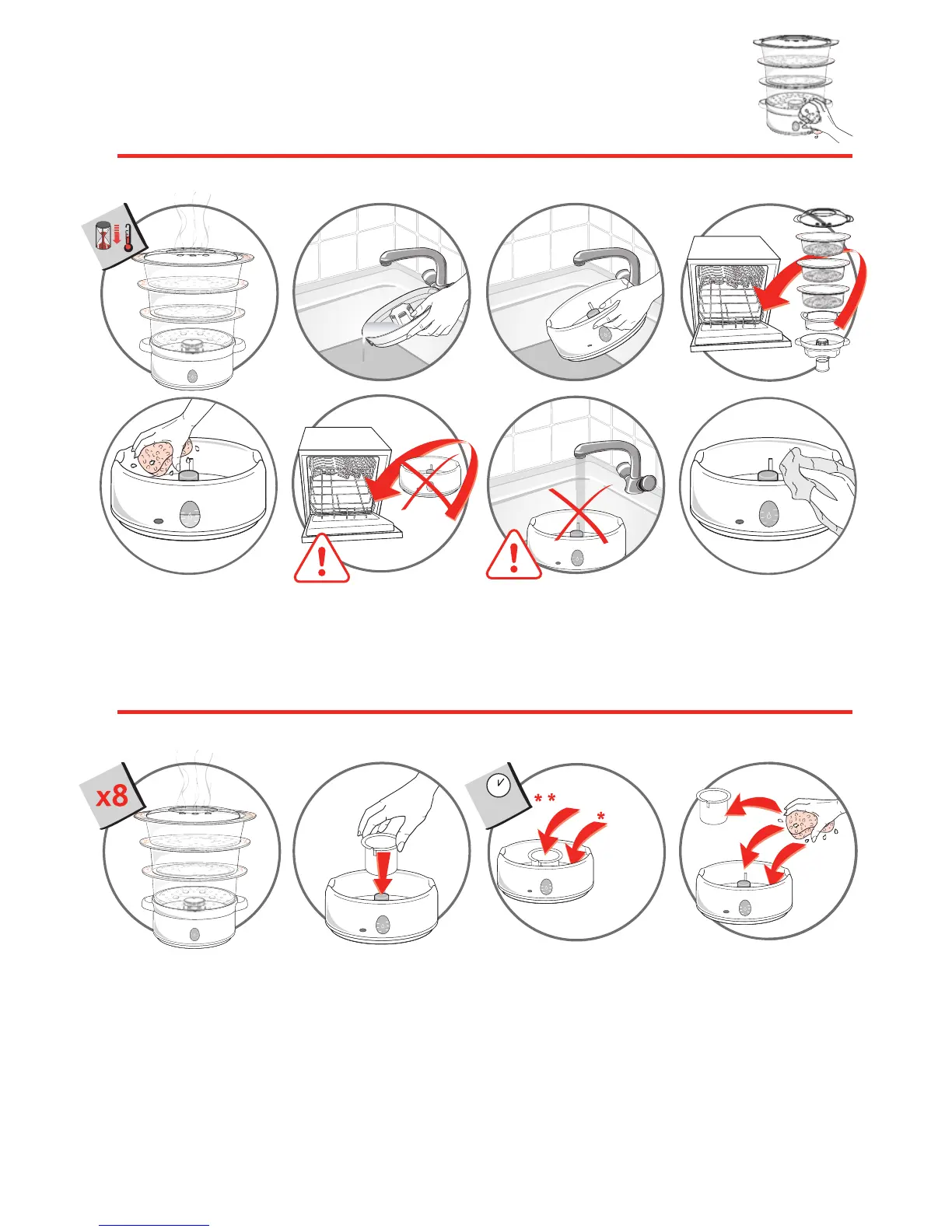 x8

* *

*