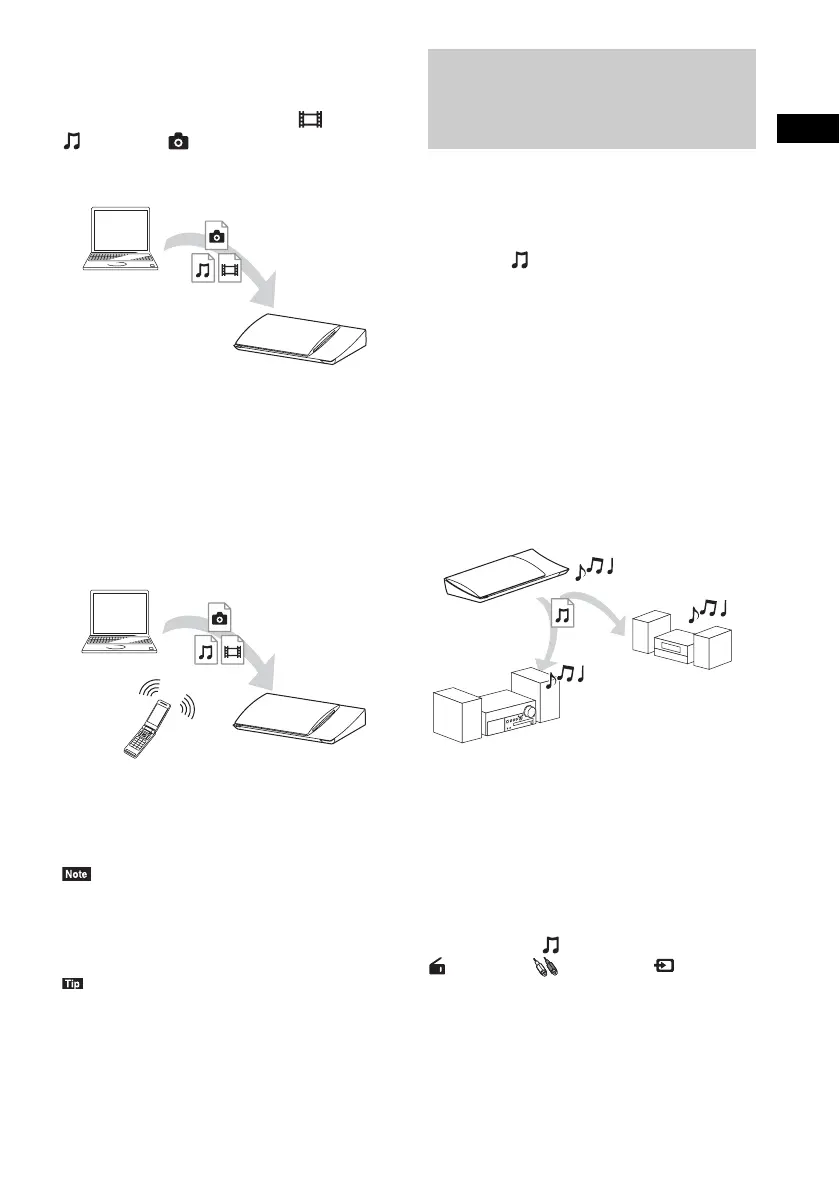 Note

Tip