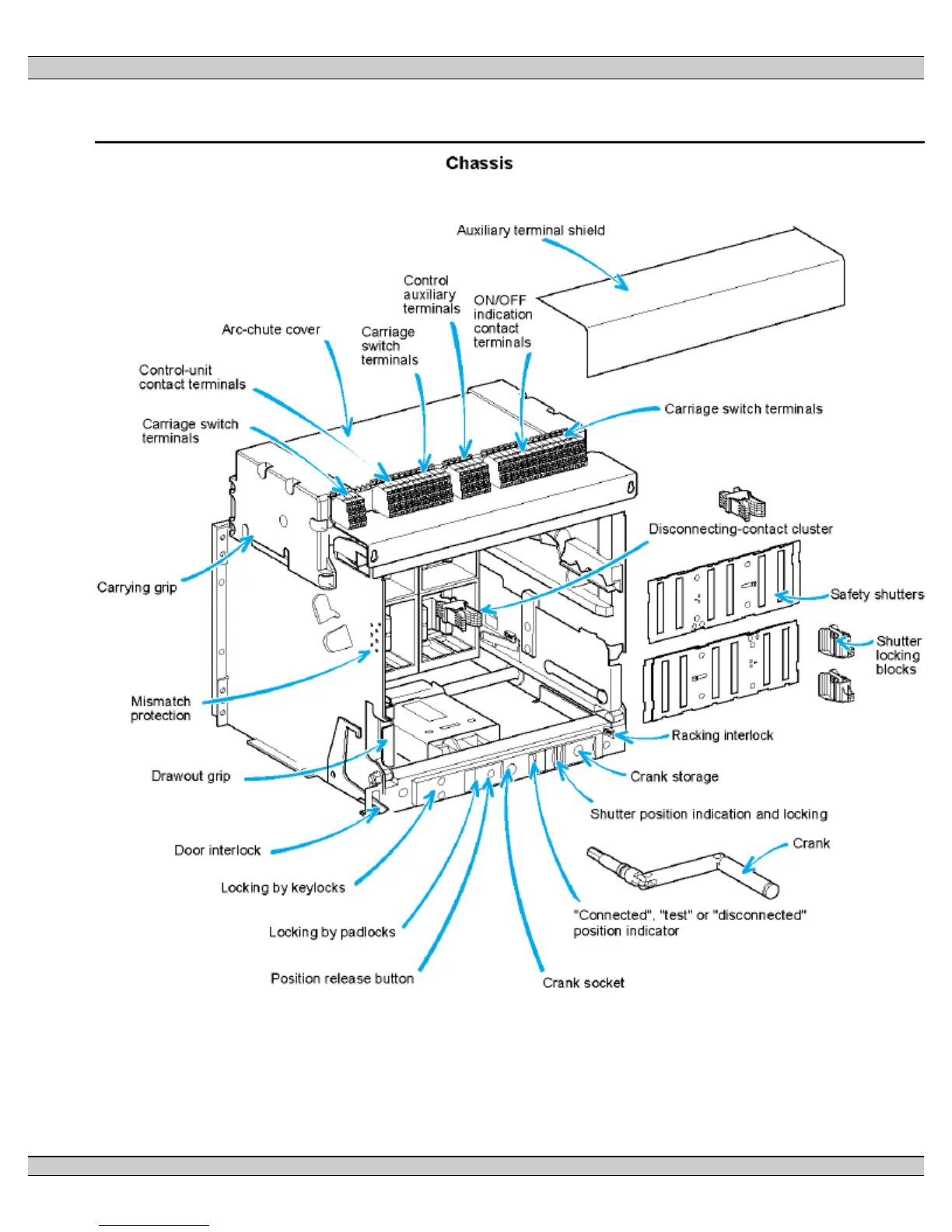 Chassis

Auxiliary terminal shield

Control auxiliary terminals

ON/OFF indication contact terminals

Arc-chute cover

Carriage switch terminals

Control-unit contact terminals

Carriage switch terminals

Carriage switch terminals

Disconnecting-contact cluster

Carrying grip

Safety shutters

Shutter locking blocks

Mismatch protection

Racking interlock

Drawout grip

Crank storage

Shutter position indication and locking

Door interlock

Crank

Locking by keylocks

Locking by padlocks

"Connected", "test" or "disconnected" position indicator

Position release button

Crank socket