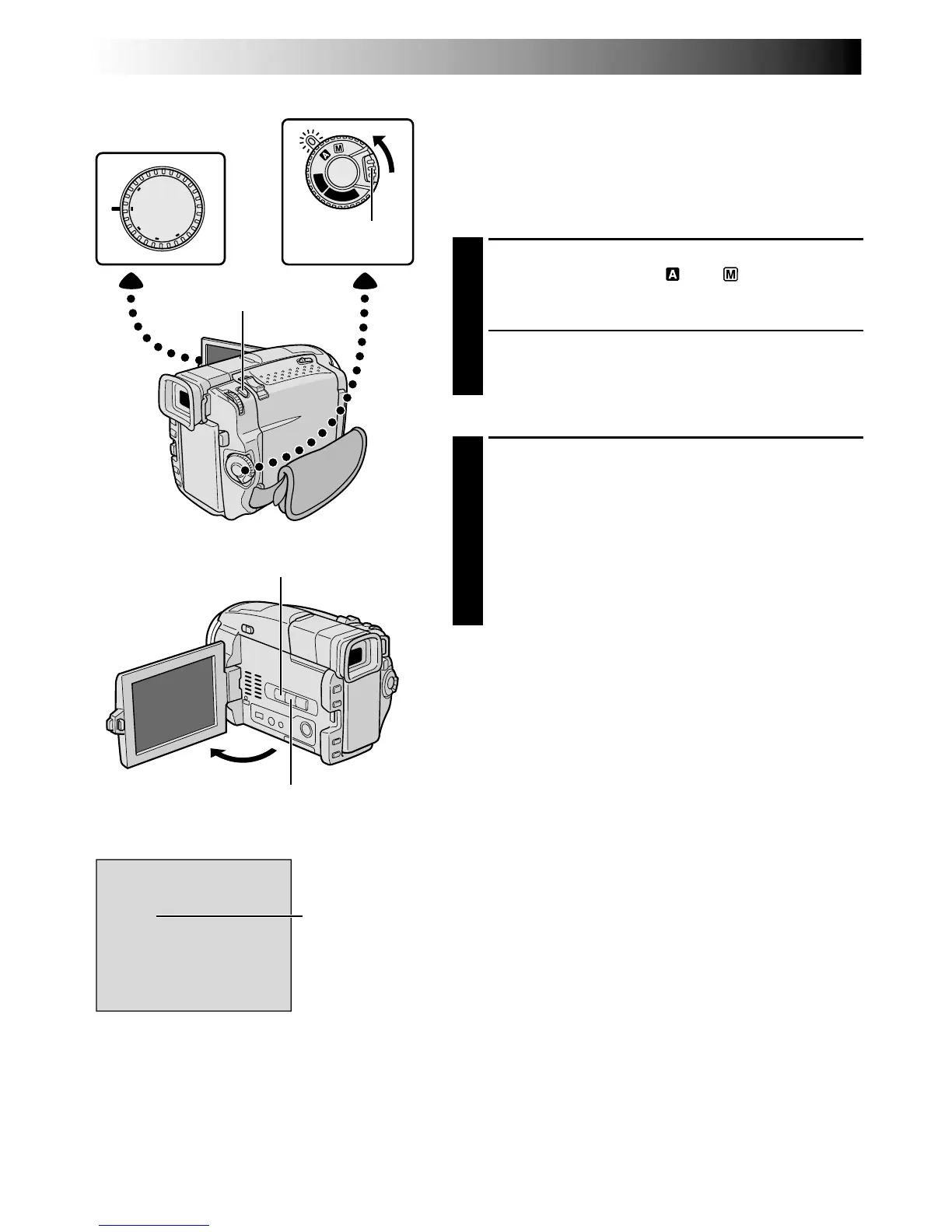 A M

A M