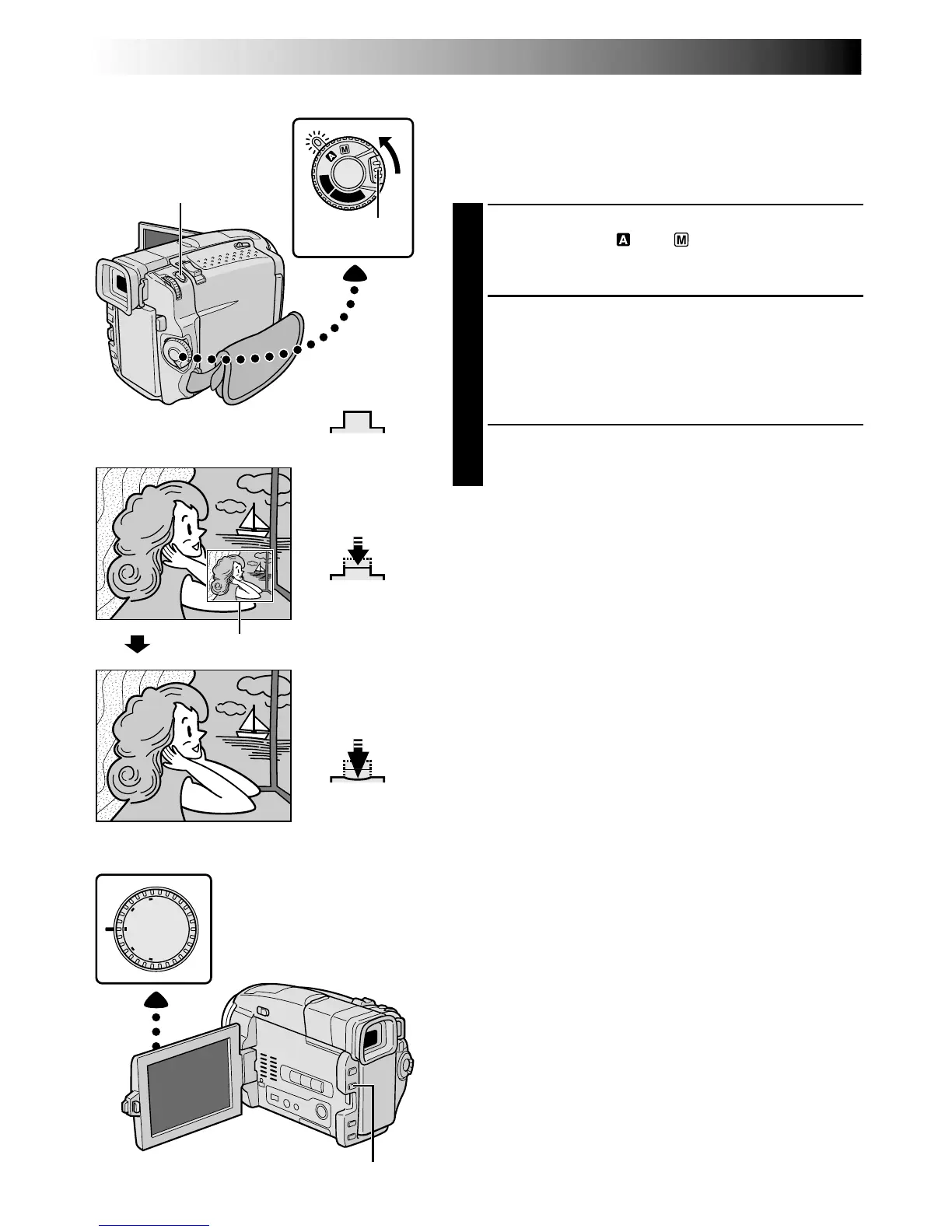 A M

A M