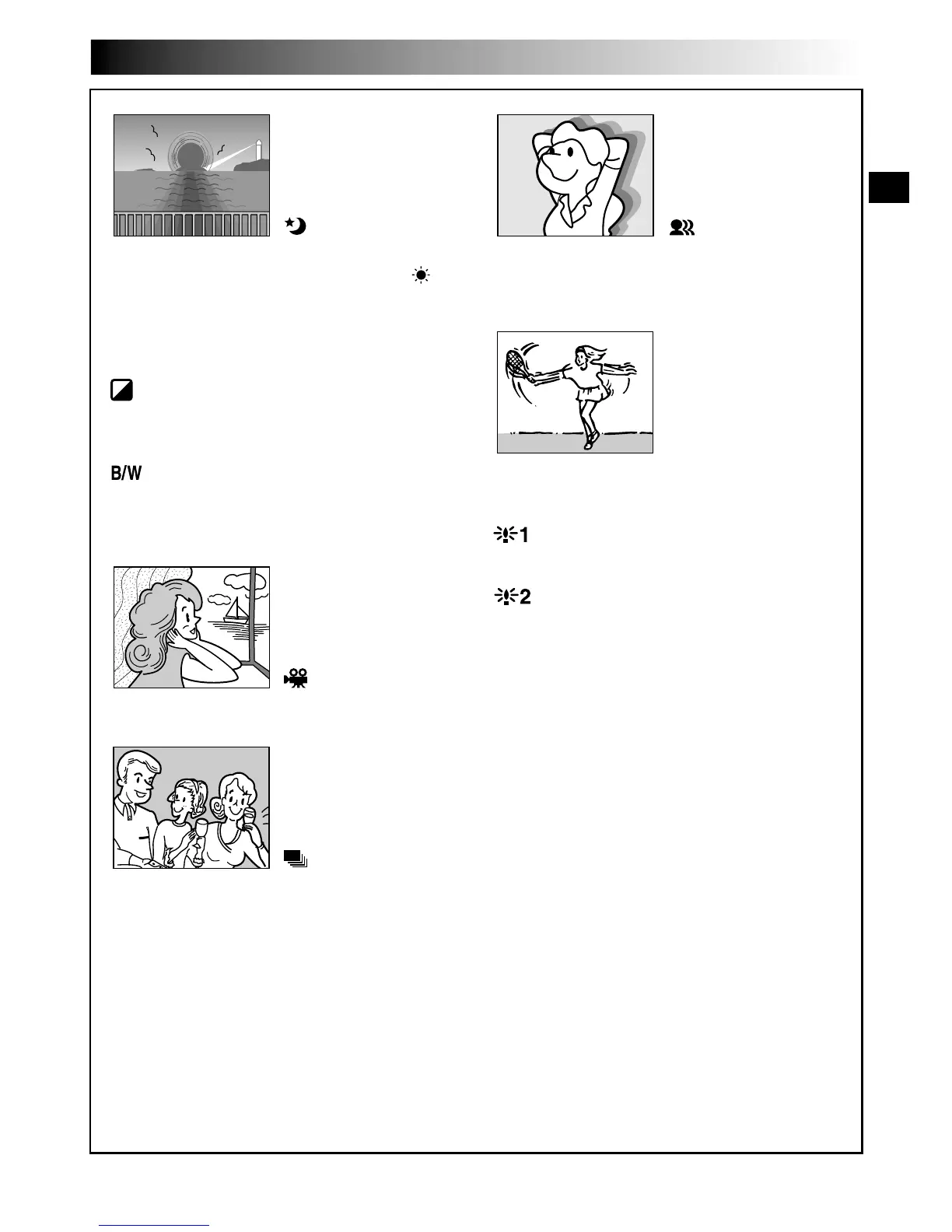 B/W

1

2