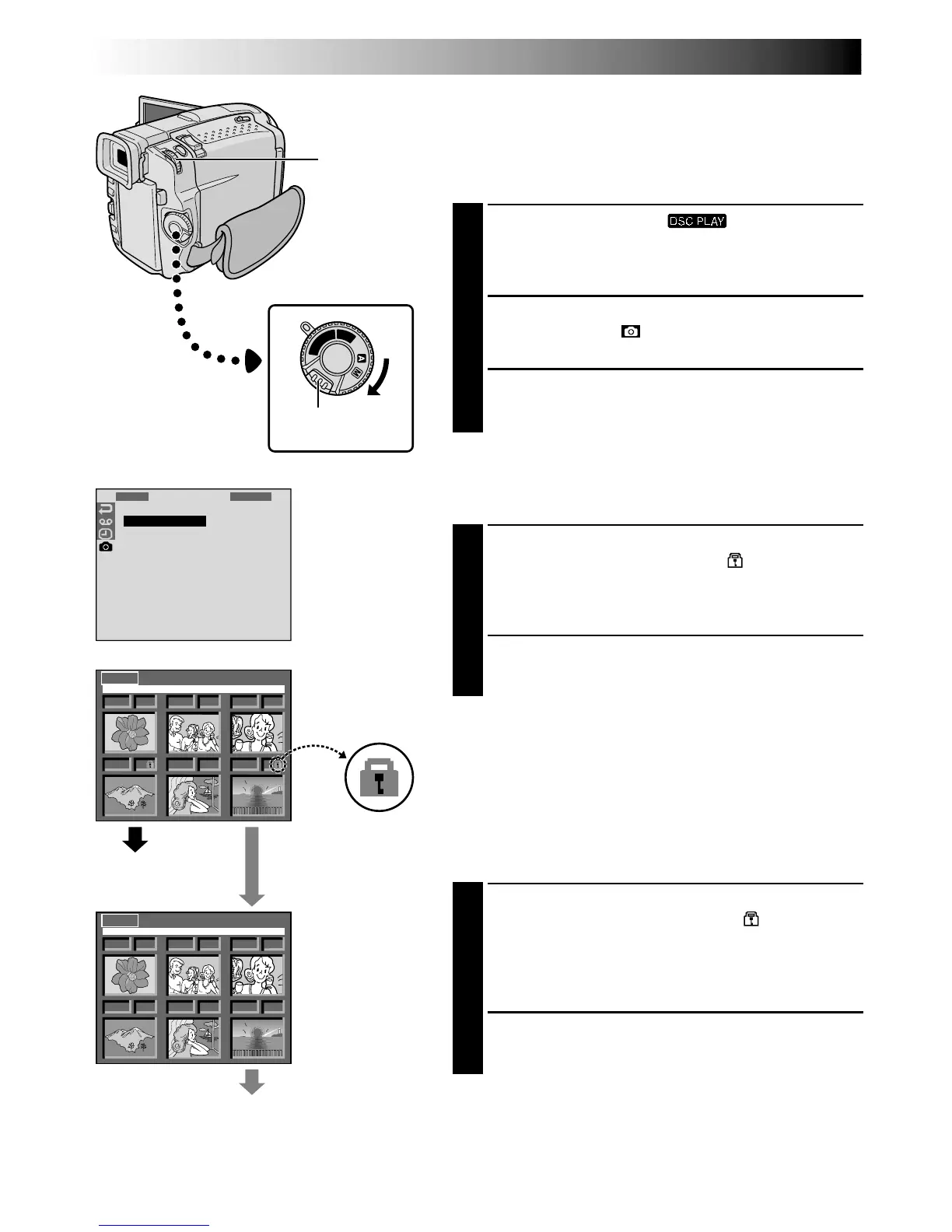 DSC PLAY