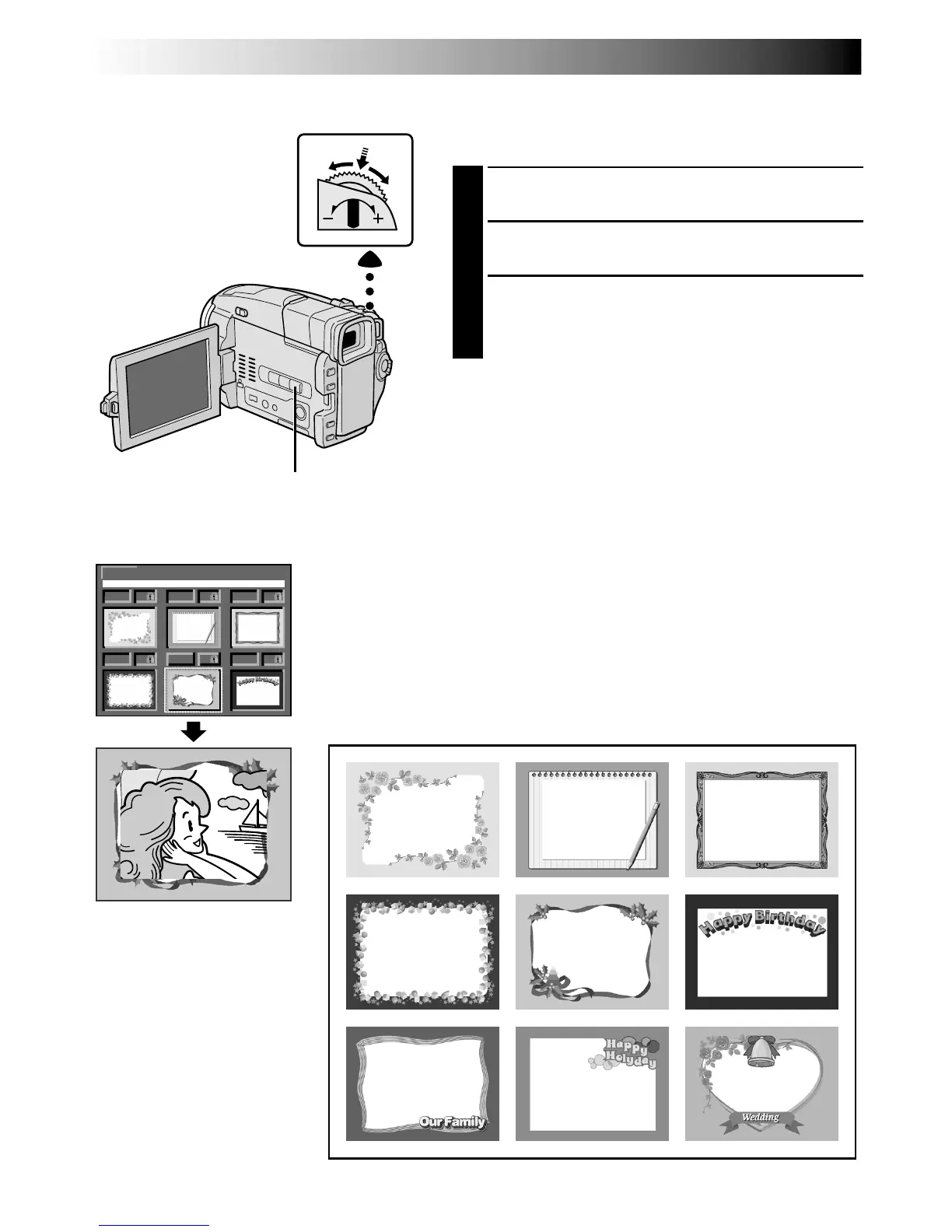 −
+

Happy Birthday

Happy Birthday

Our Family

Happy Holyday

Wedding