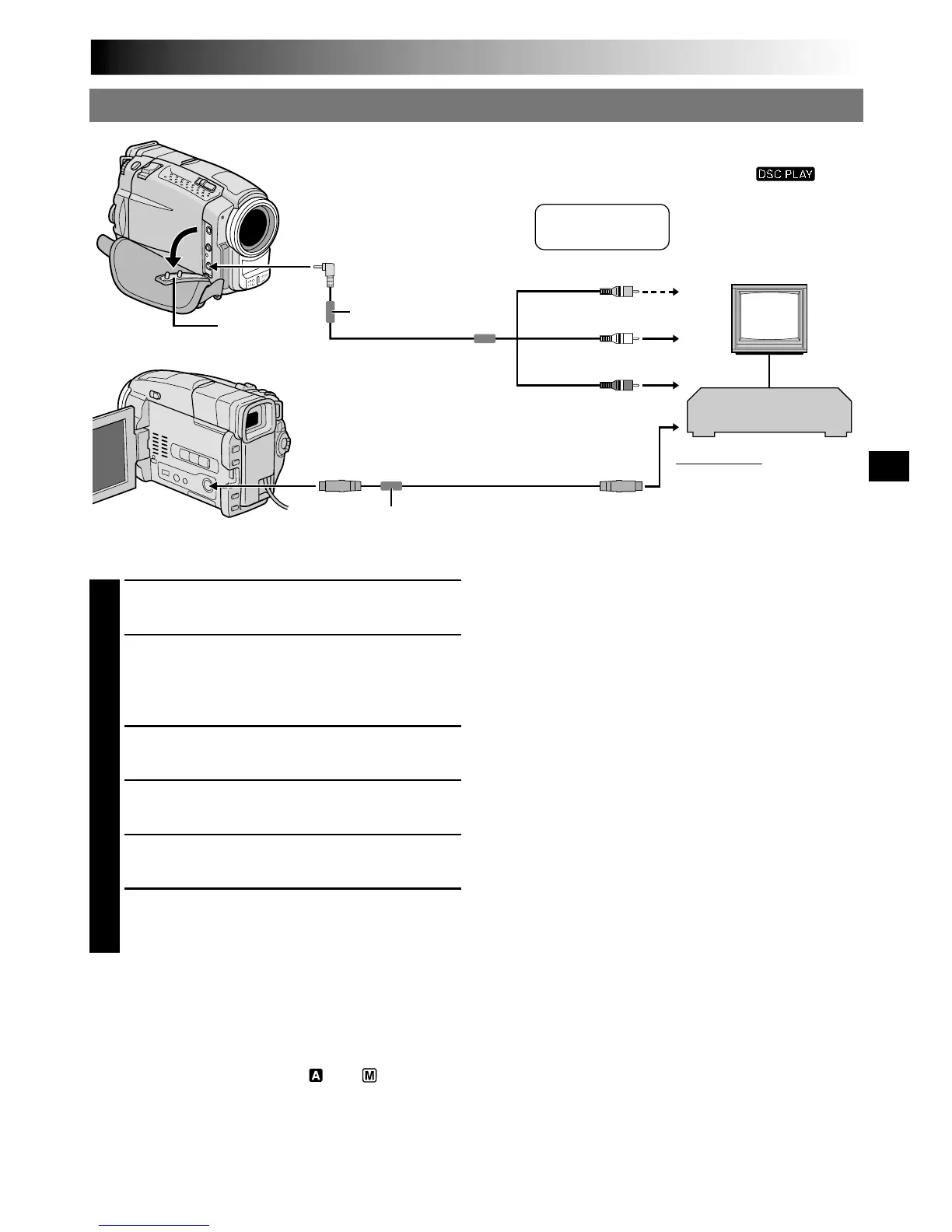 DSC PLAY

A M