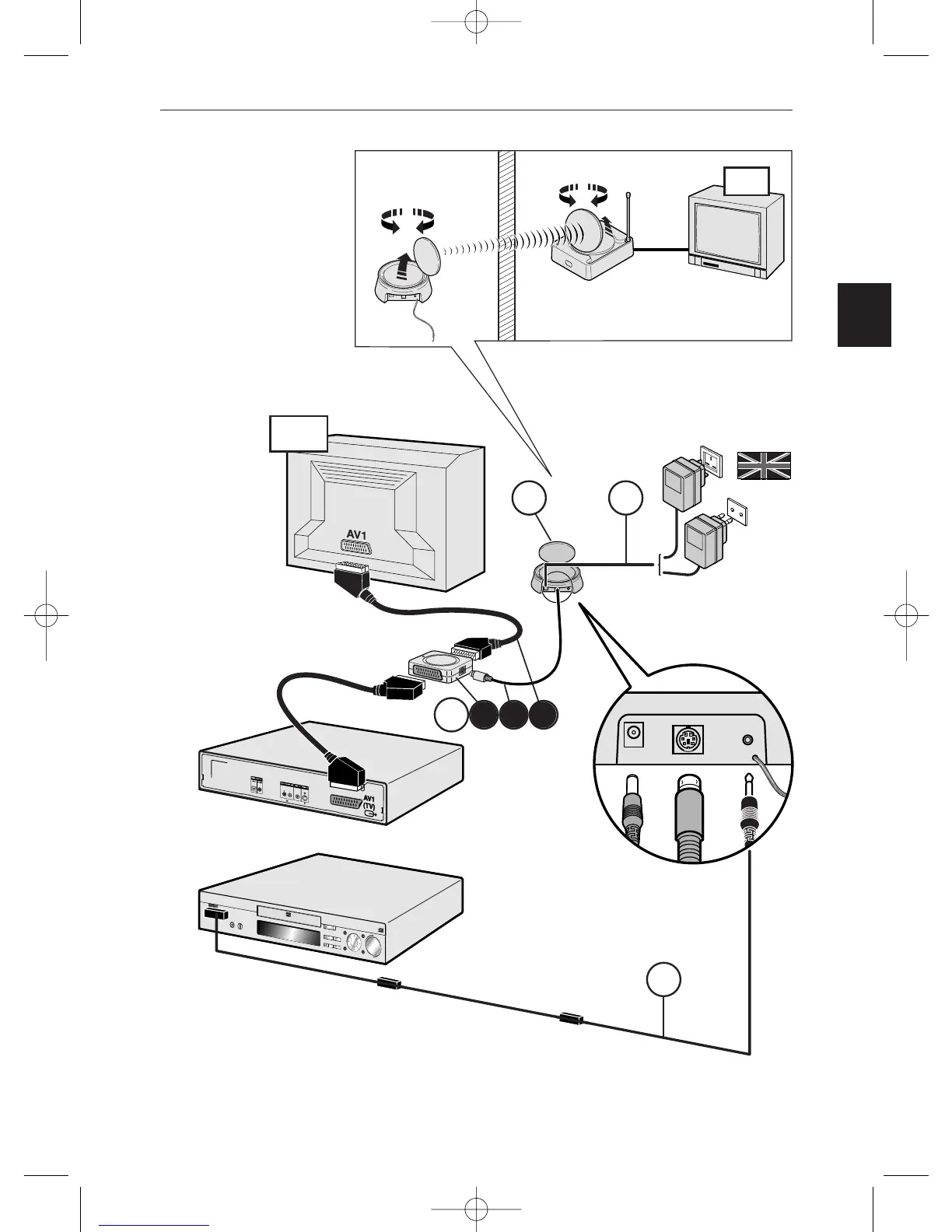 AV1

AV1
(TV)