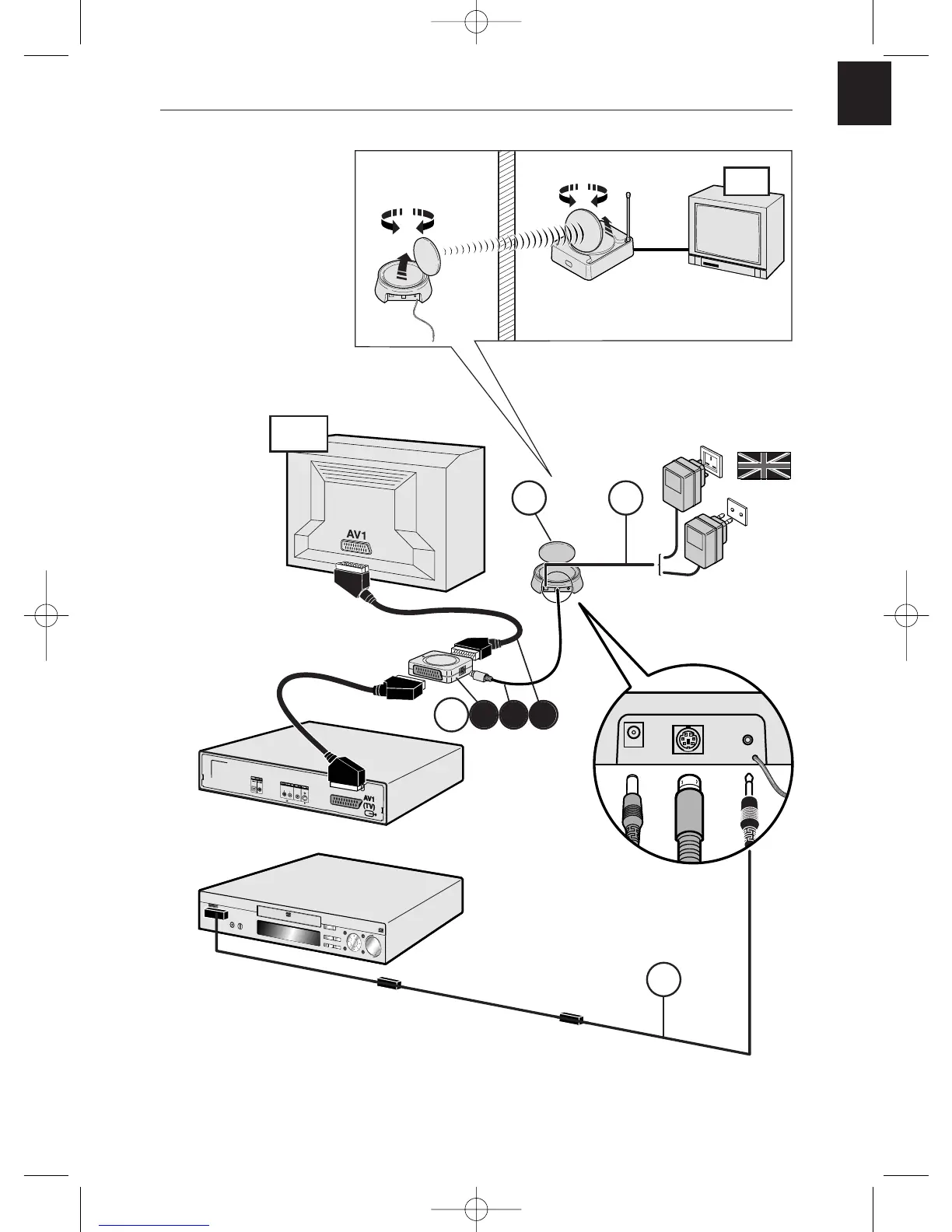 AV1

AV1
(TV)