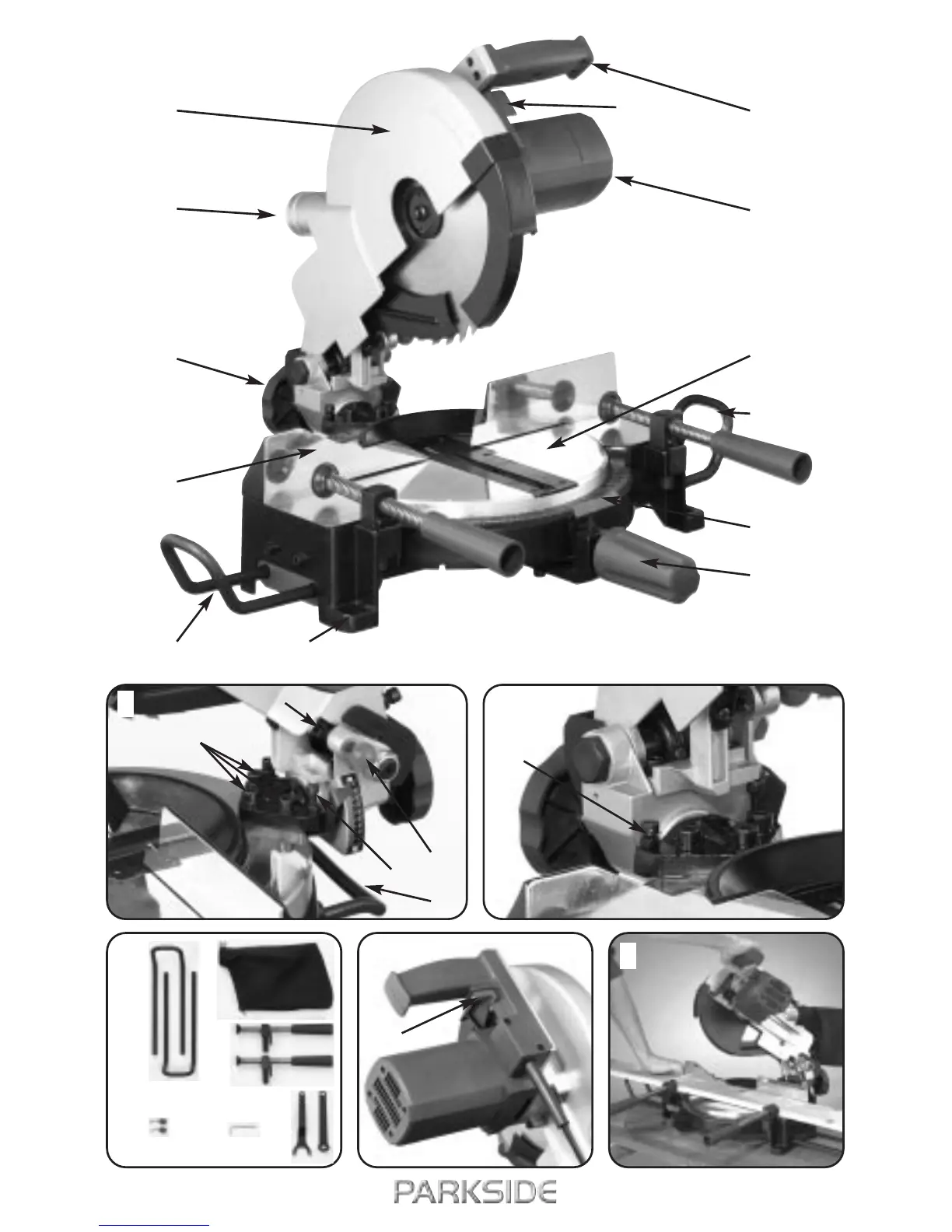 PARKSIDE