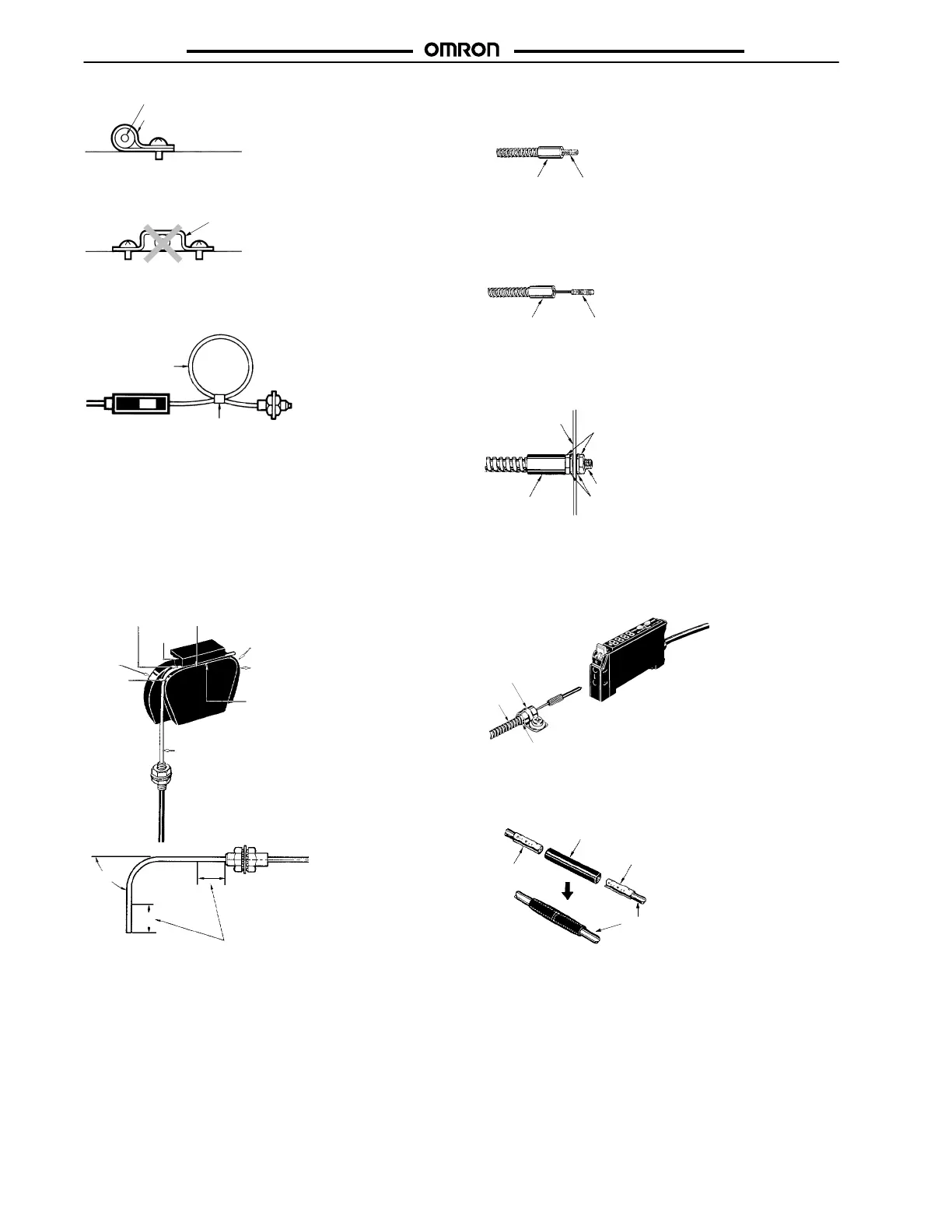 OMRON