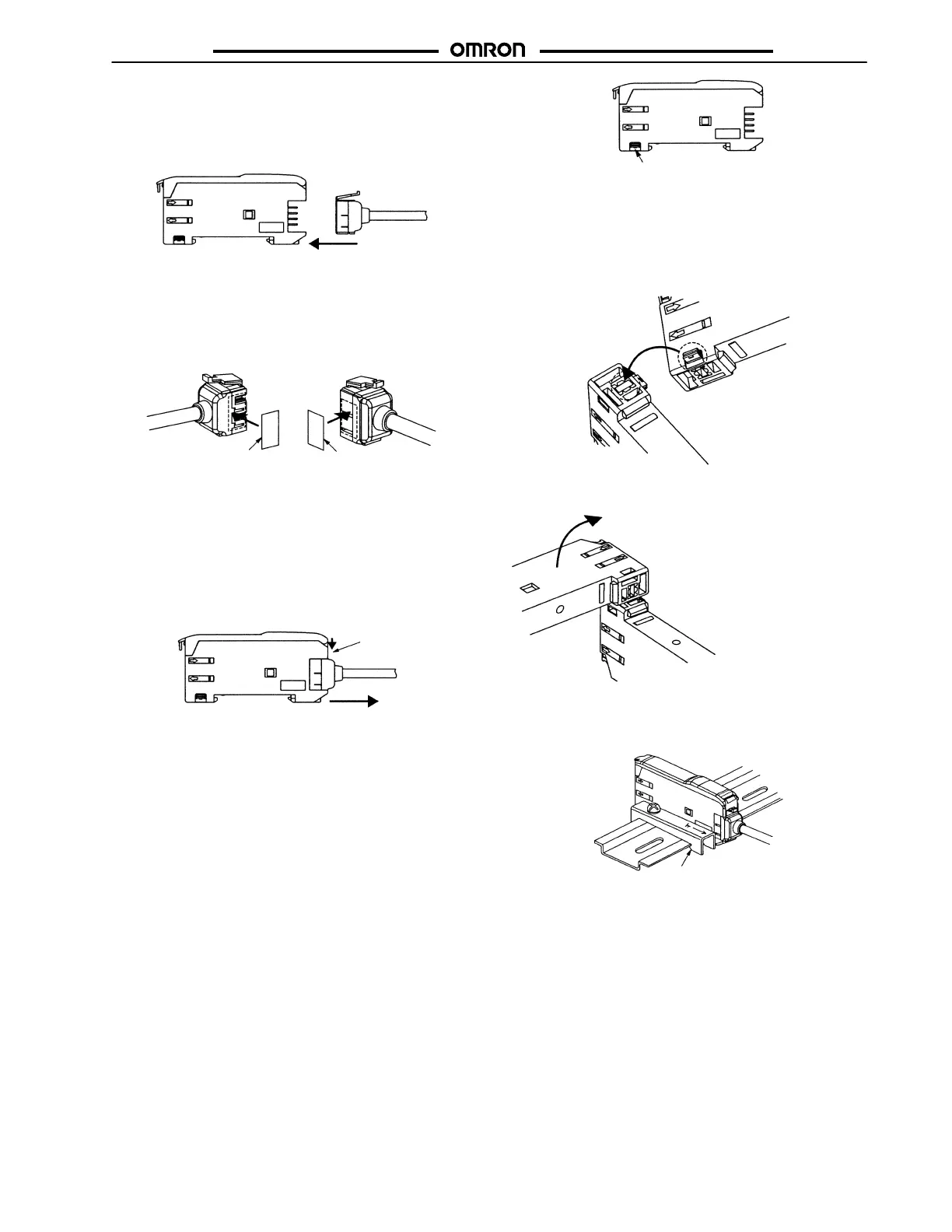 OMRON