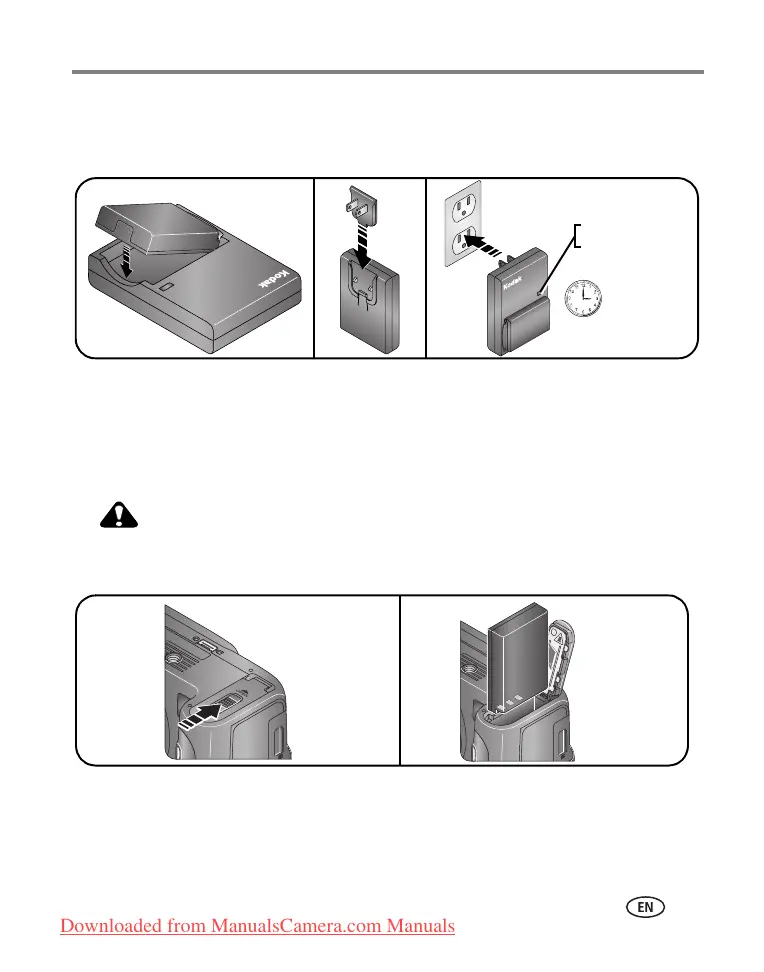 Kodak

Kodak

EN

Downloaded from ManualsCamera.com Manuals