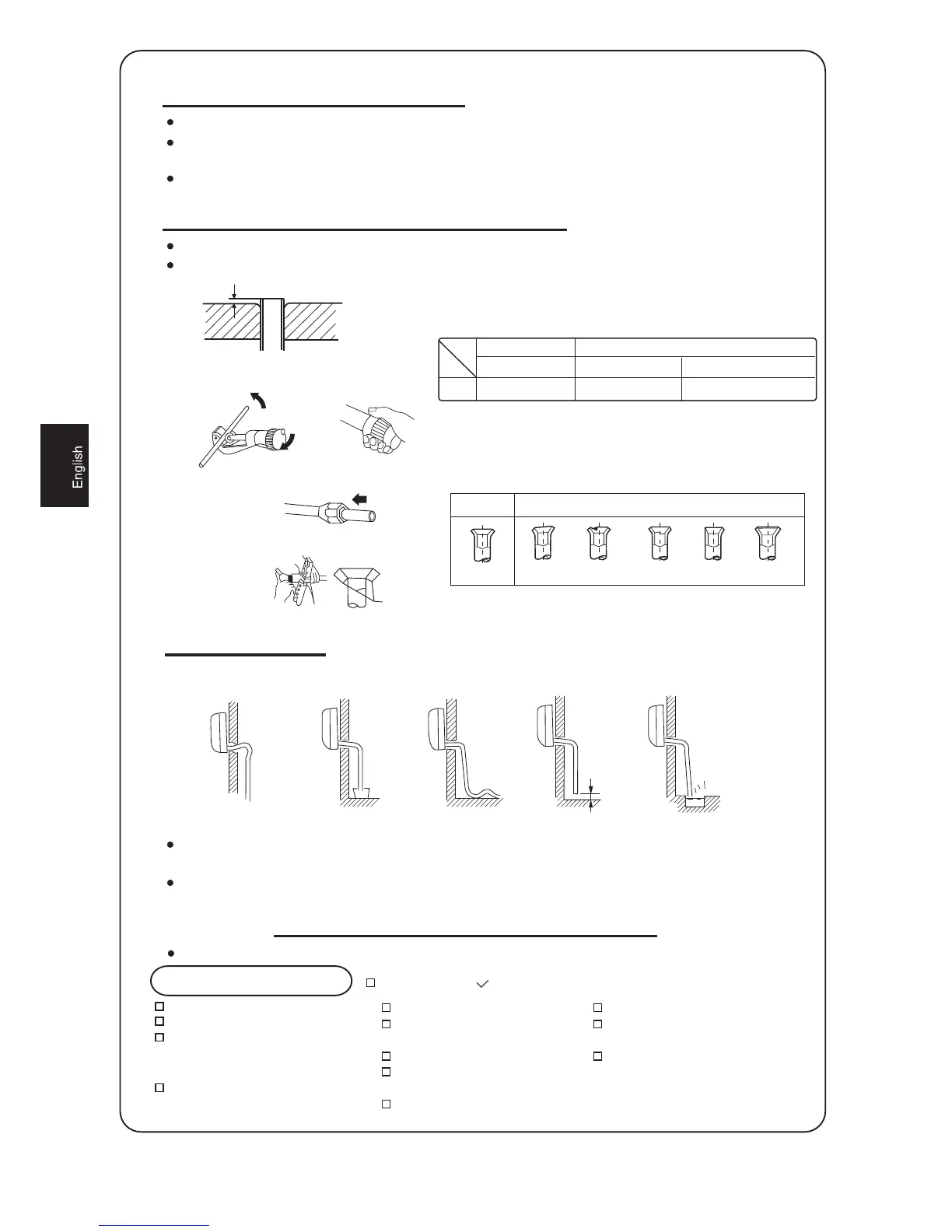 English