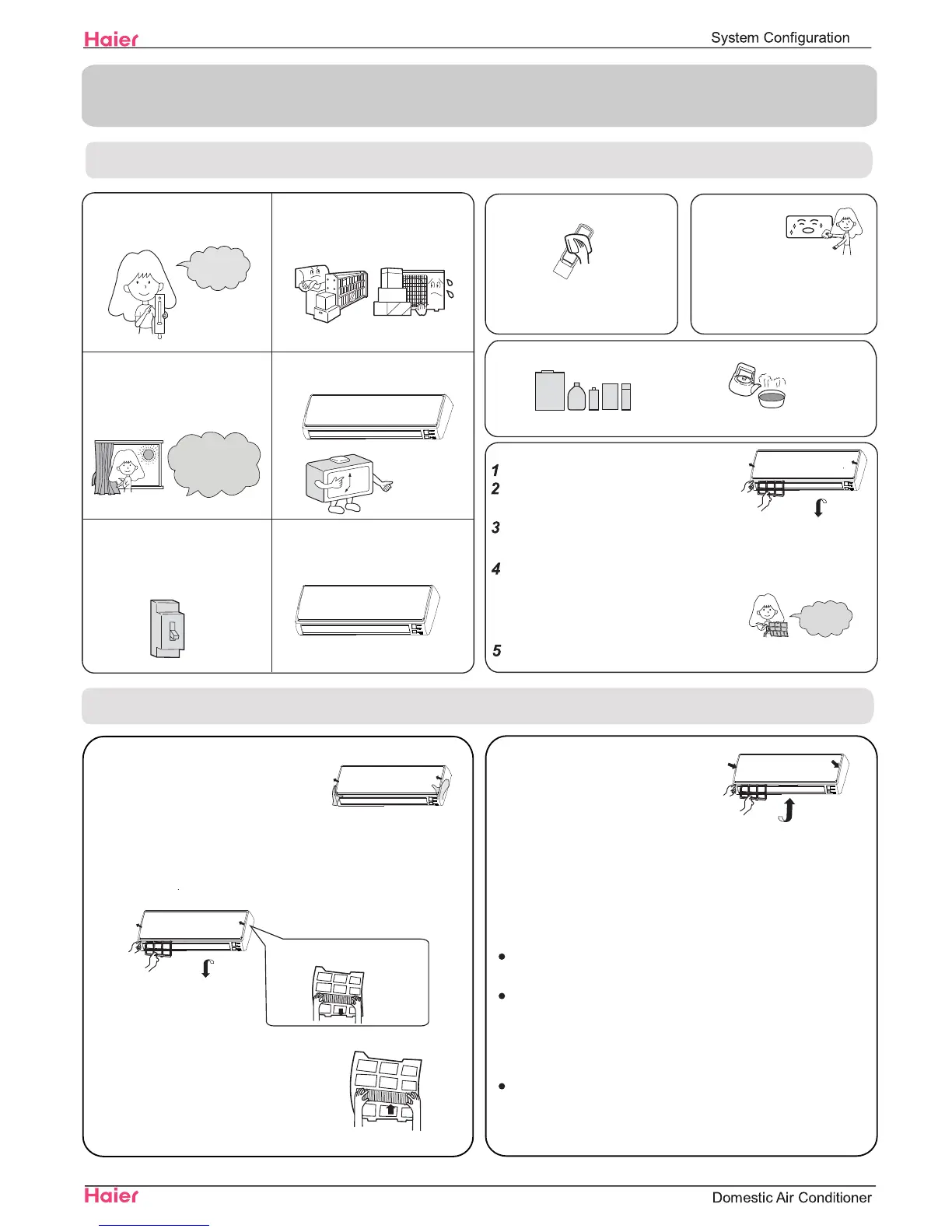 Haier

System Configuration

1

2

3

4

5

Haier

Domestic Air Conditioner