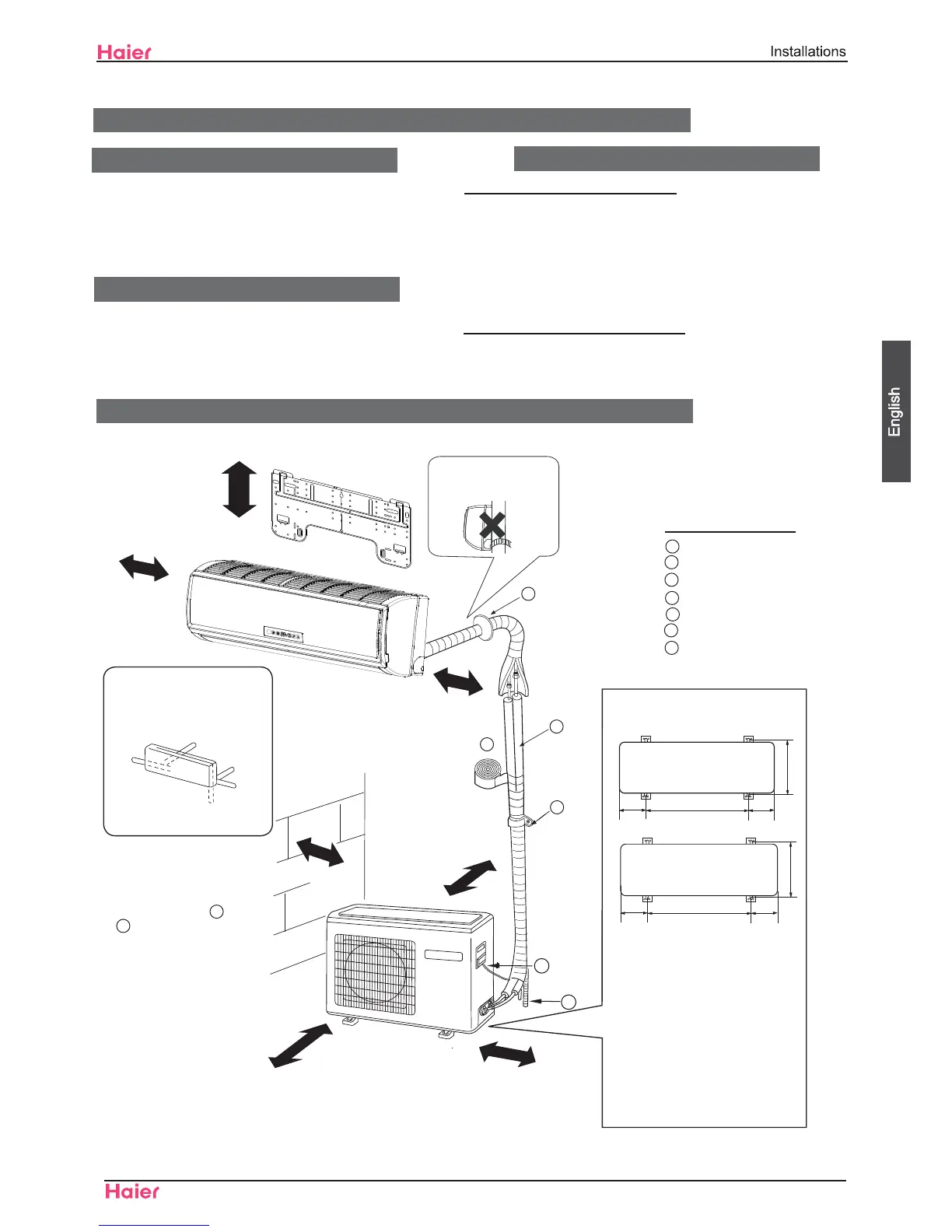 Haier

Installations

English

Haier