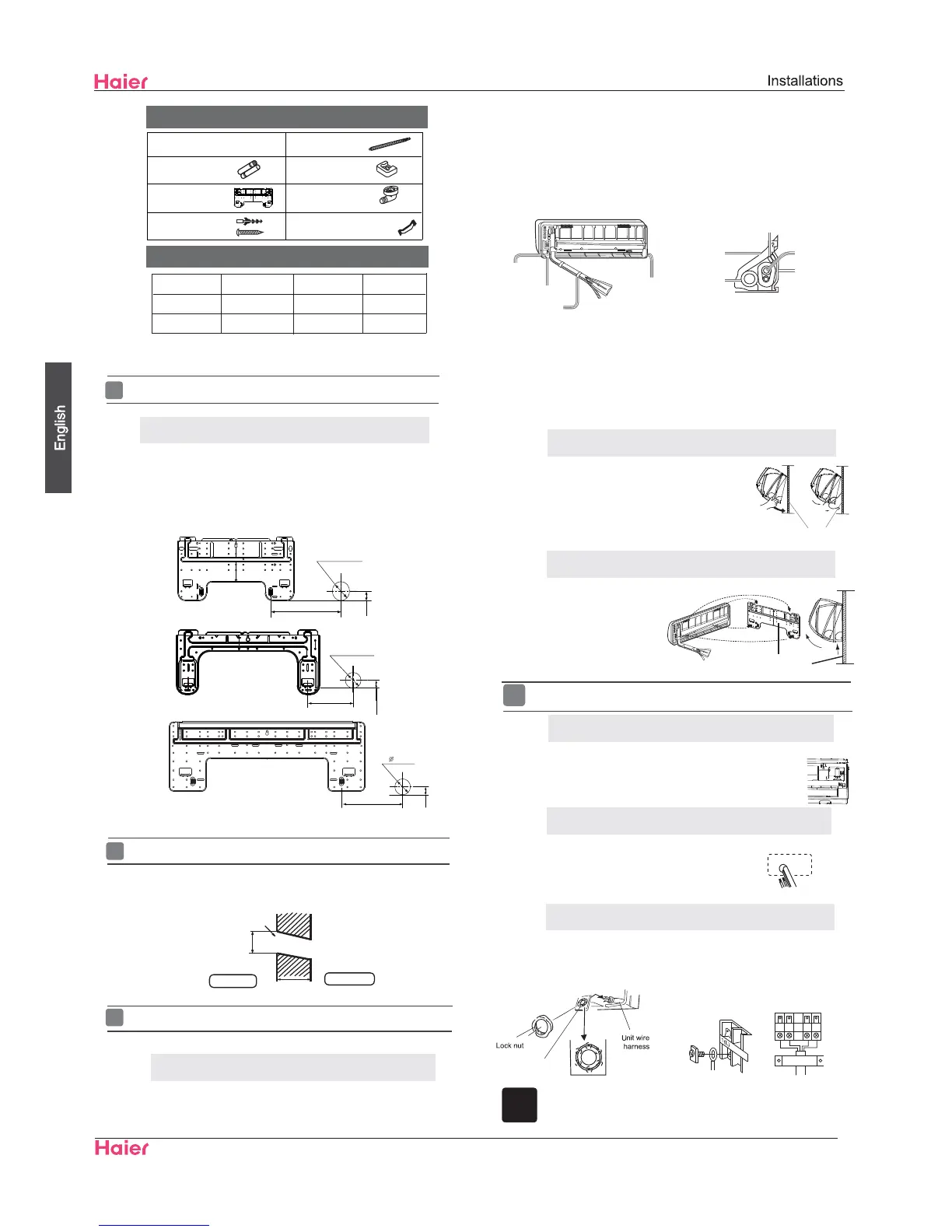 Haier

Installations

English

Lock nut

Unit wire harness

Haier