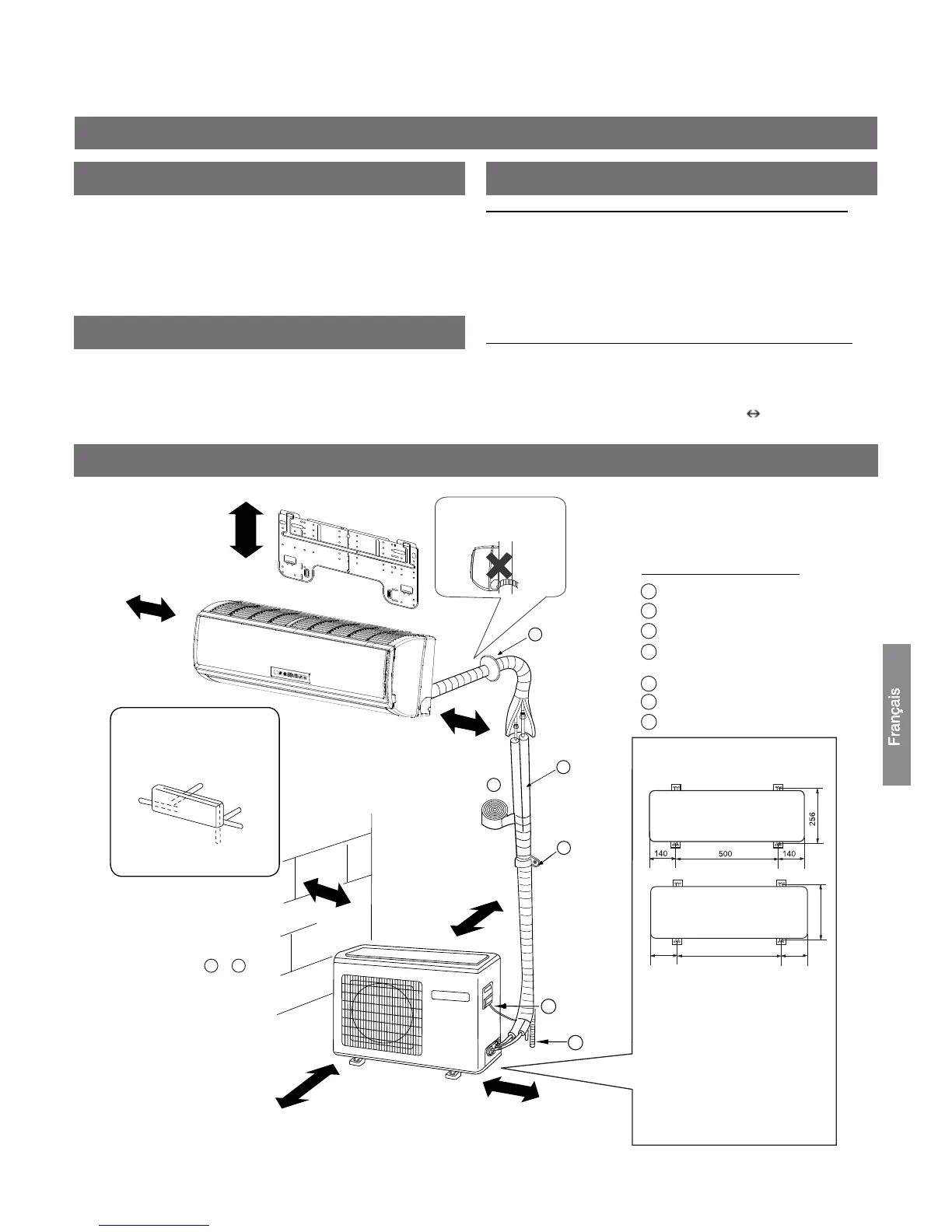 Français

256

140

500

140