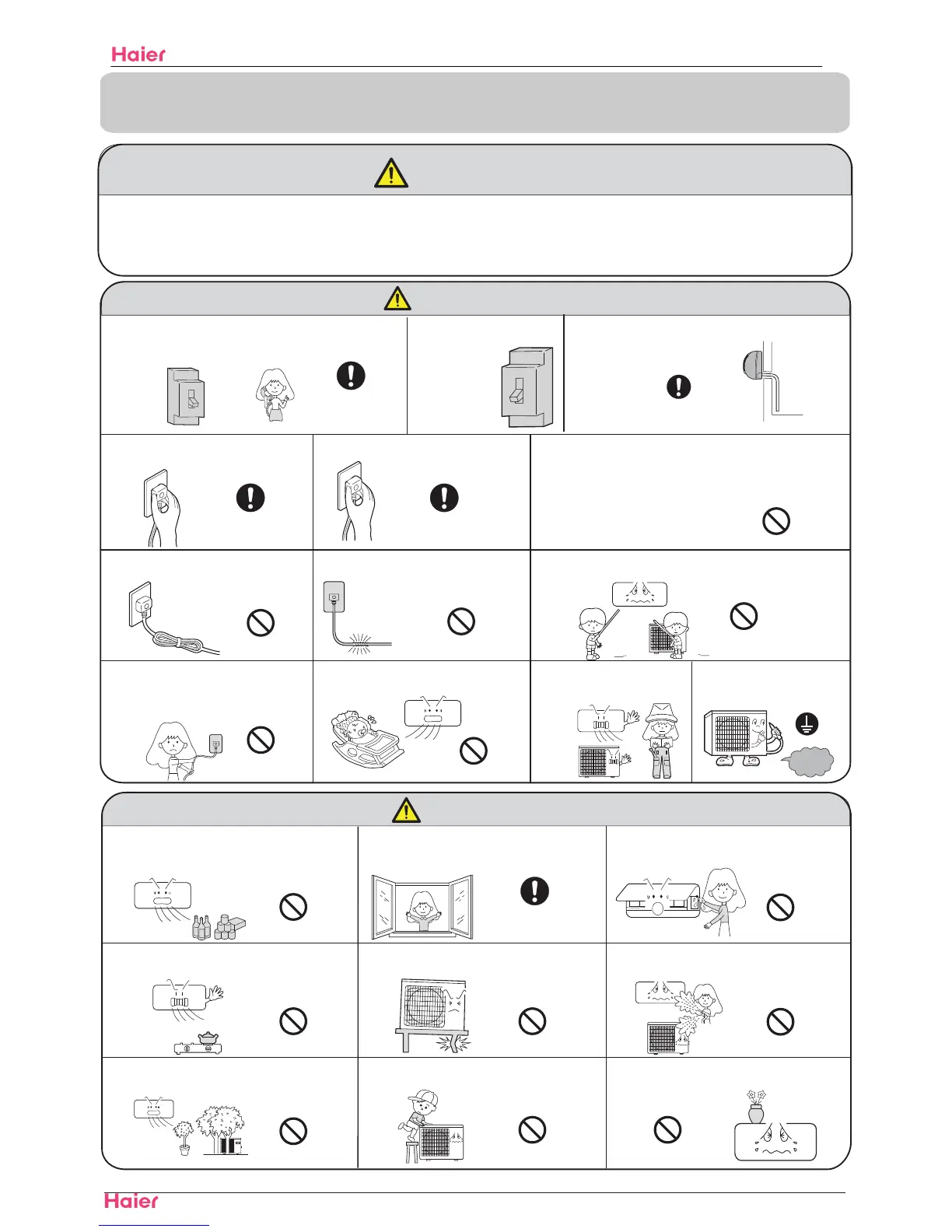 Haier

Haier