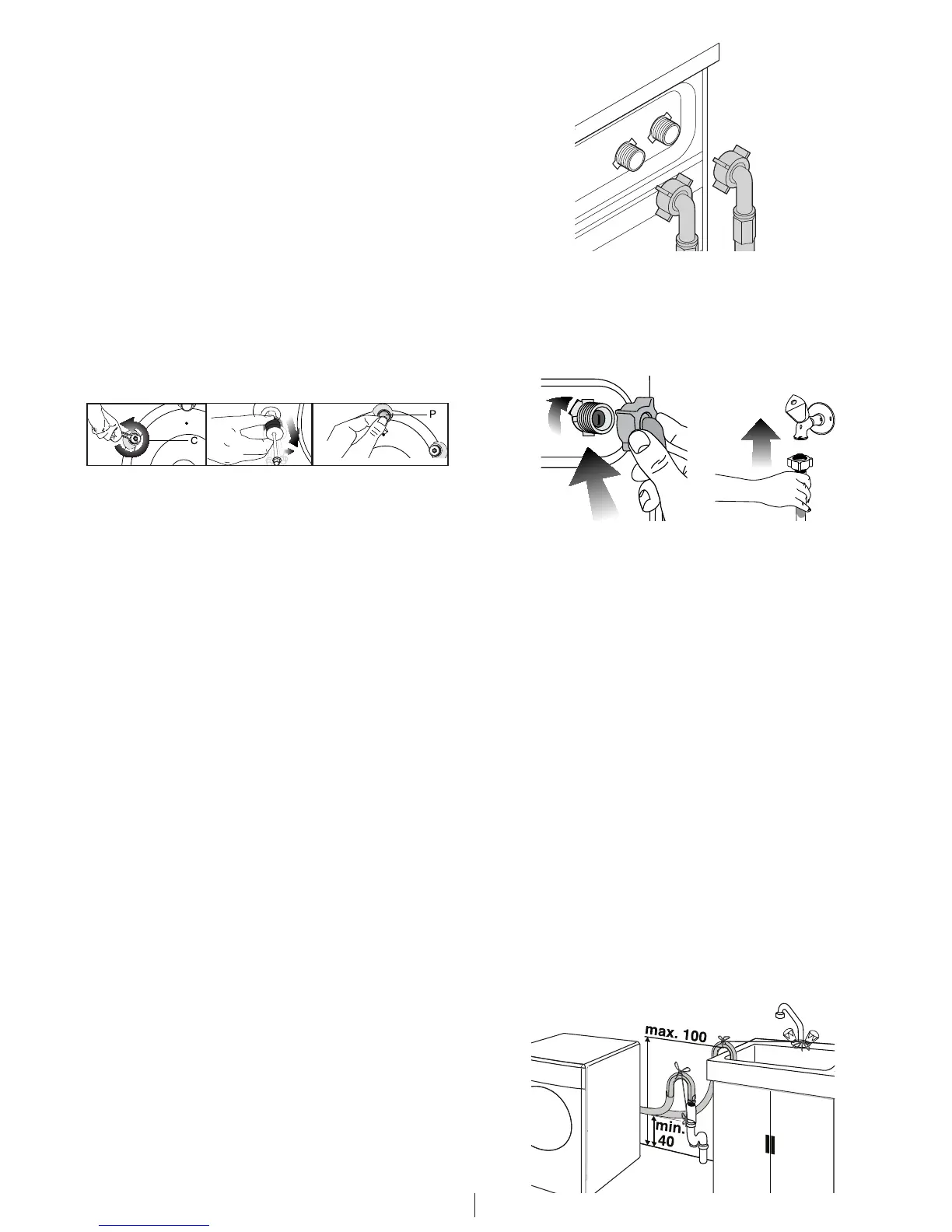 C

P

max. 100

min. 40