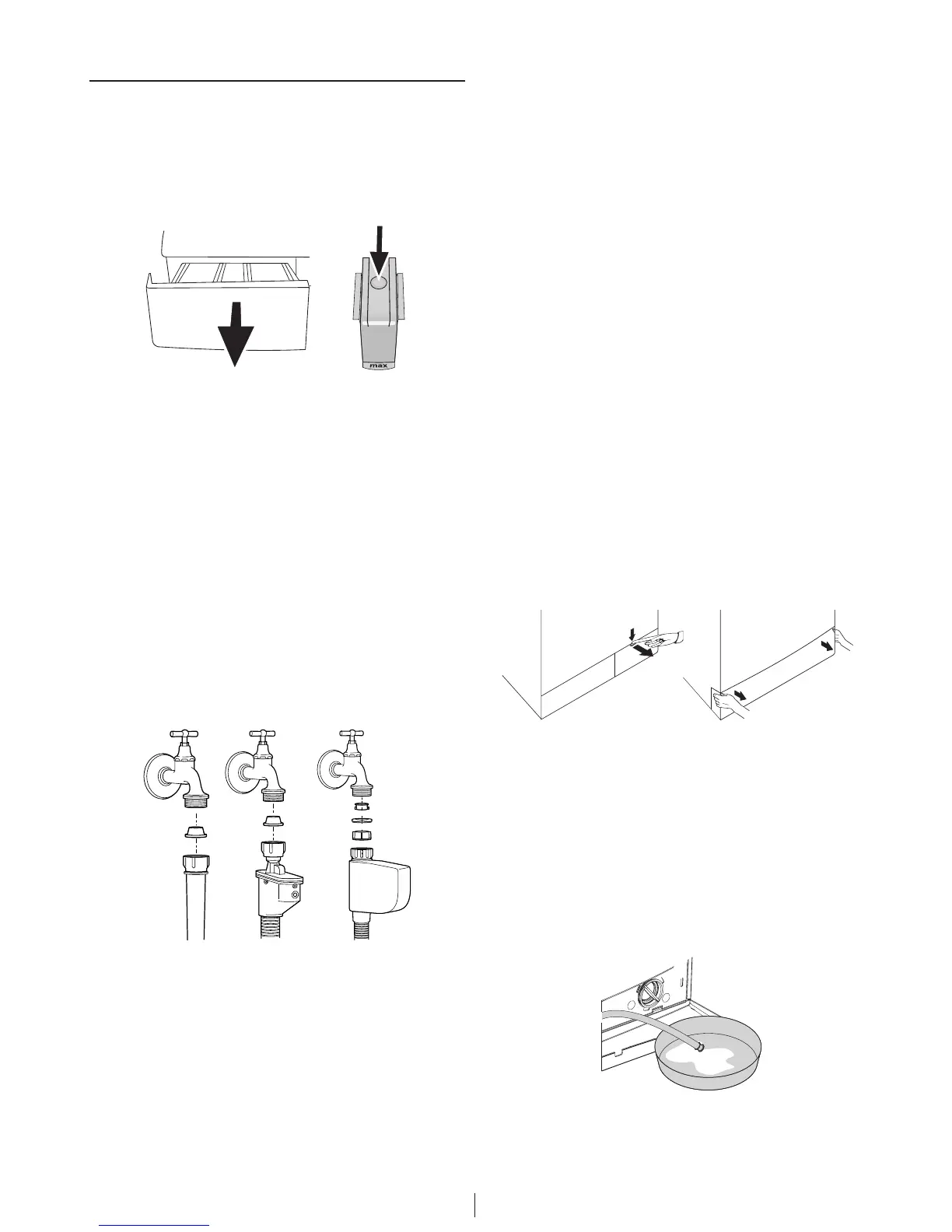 max