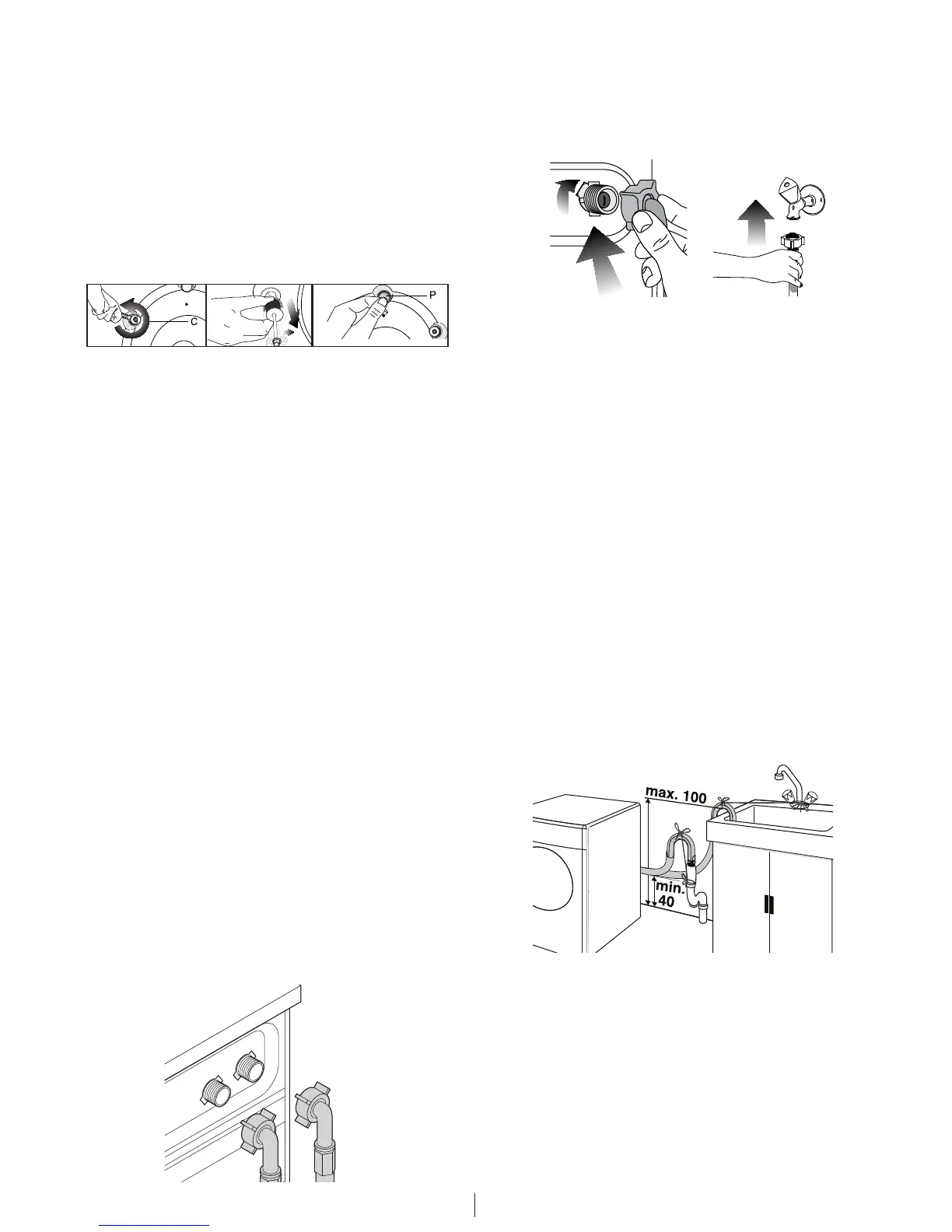 C

P

max. 100

min. 40