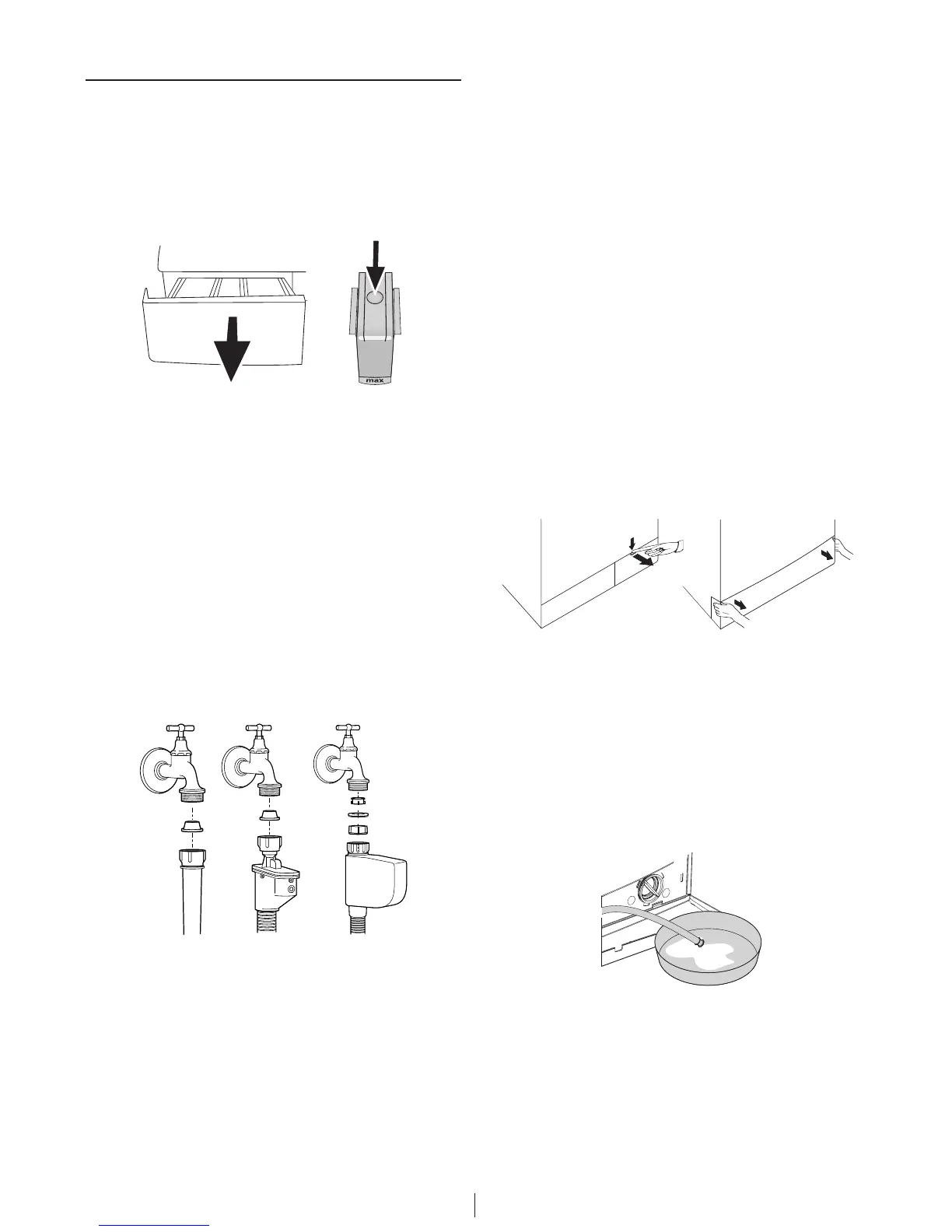 max