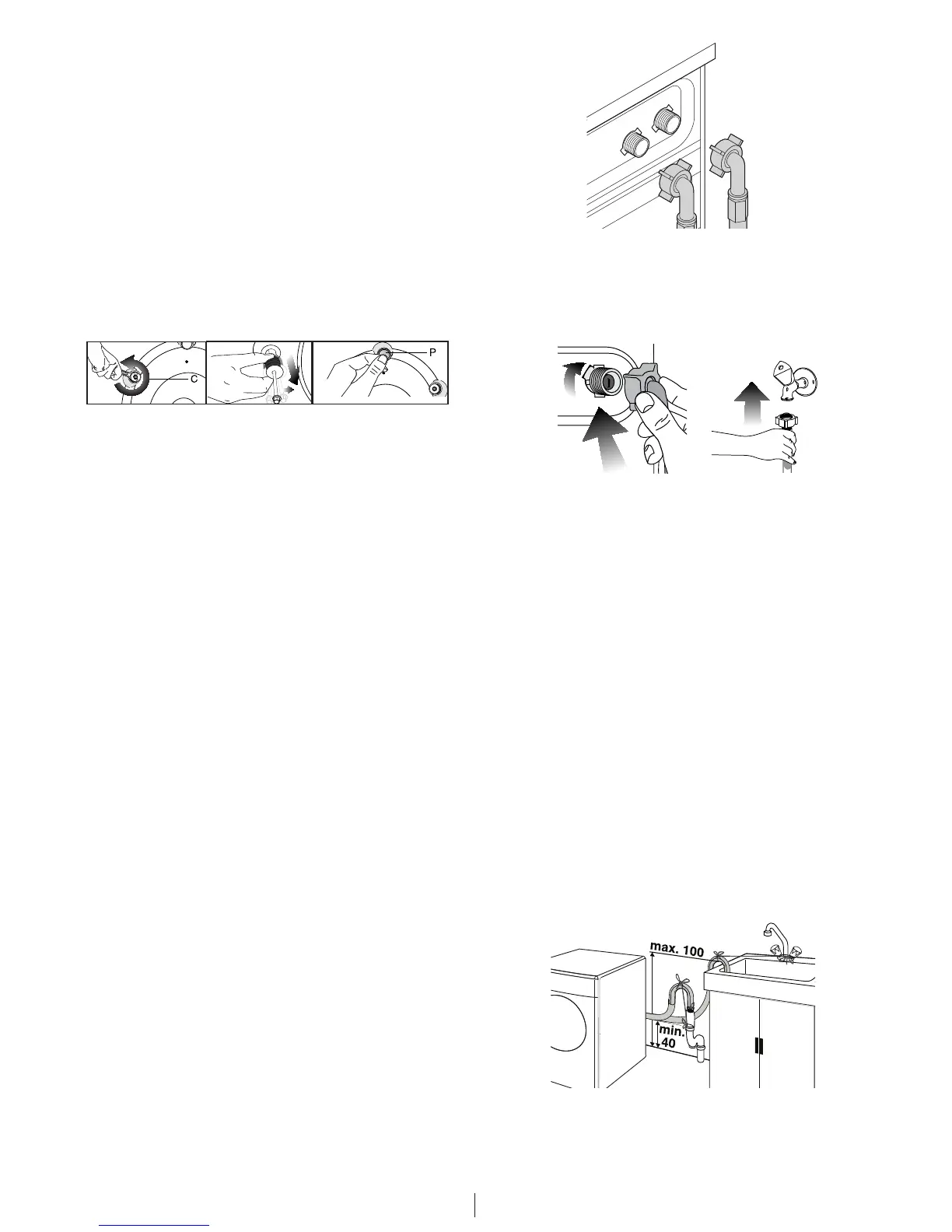 C

P

max. 100

min. 40