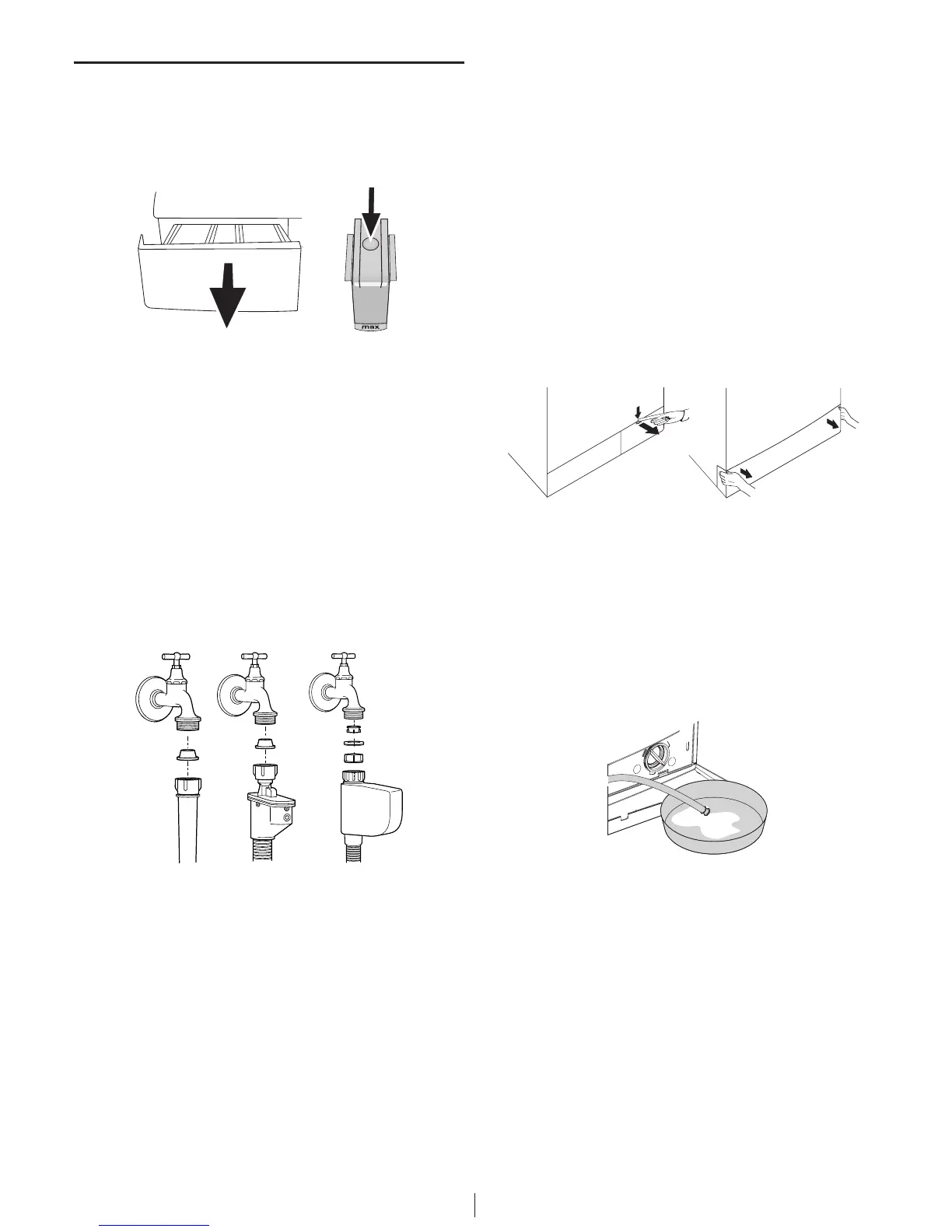 max