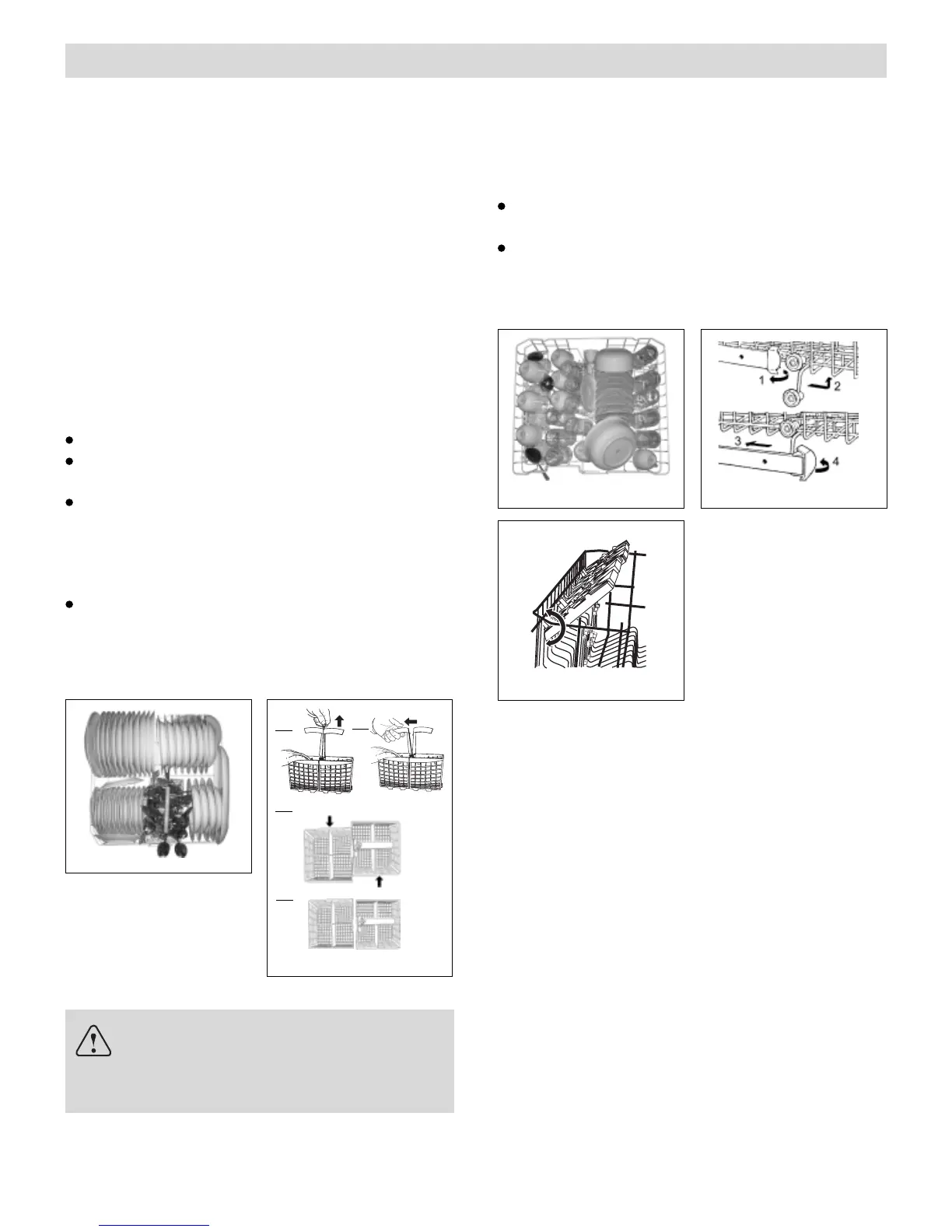 1

2

3 4