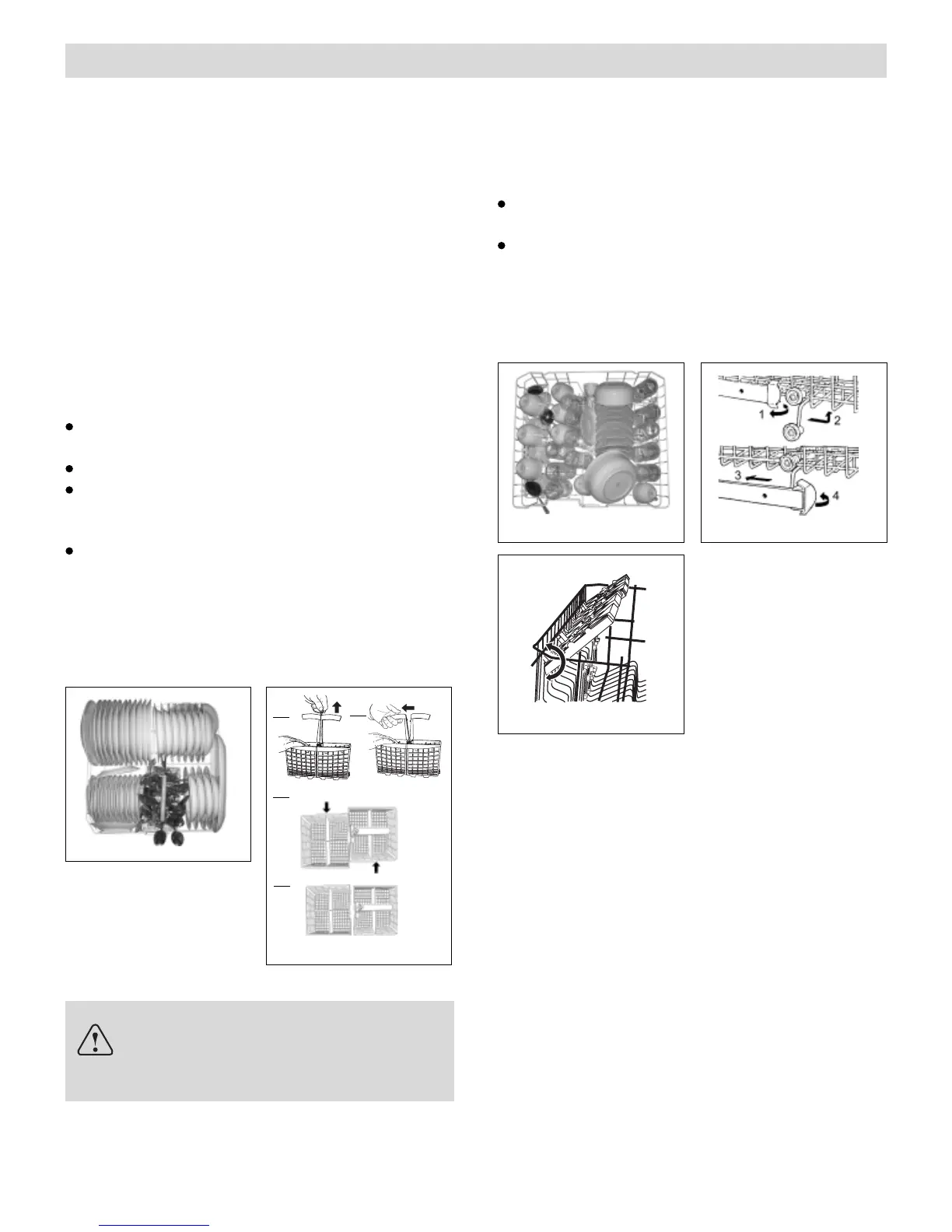 1 2

3 4