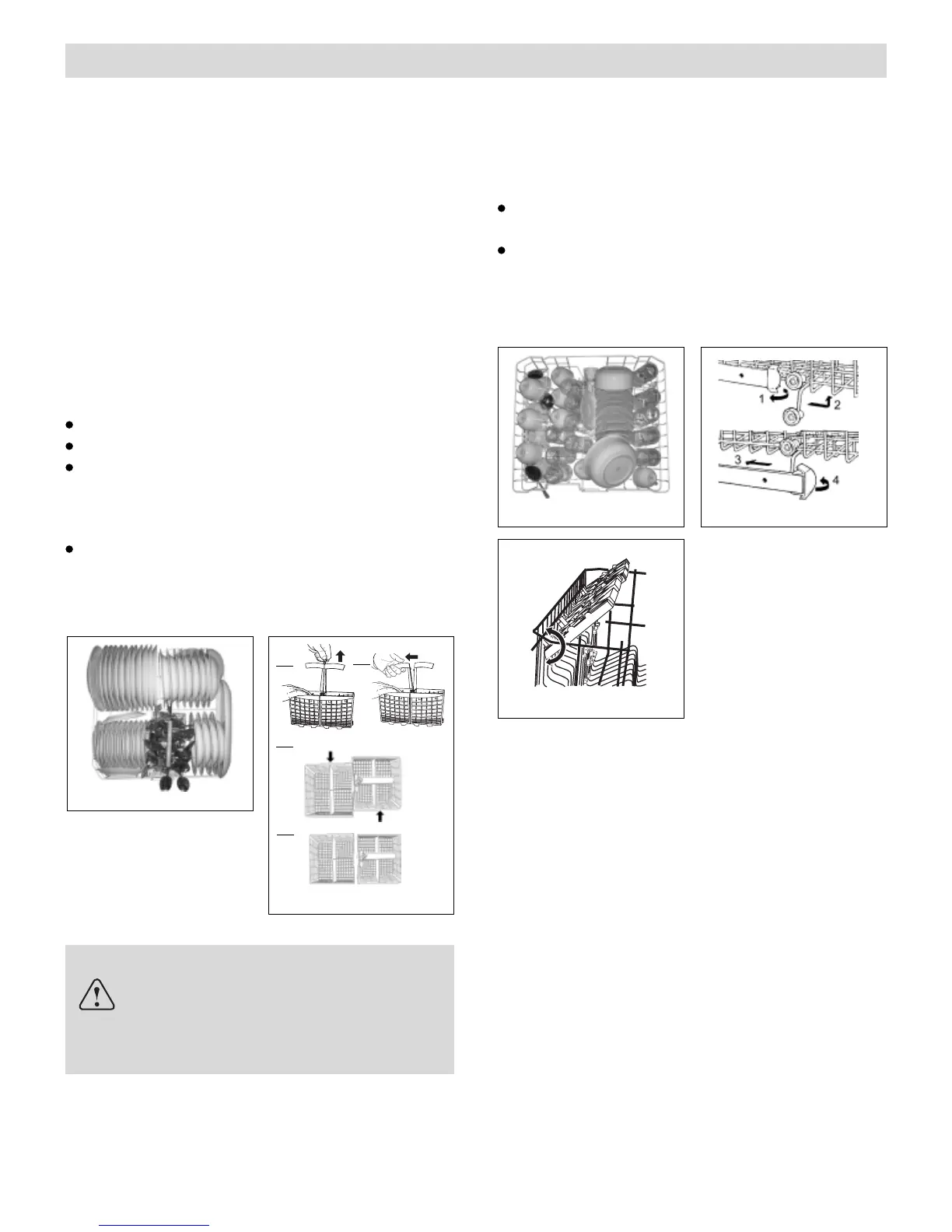 1 2 3 4