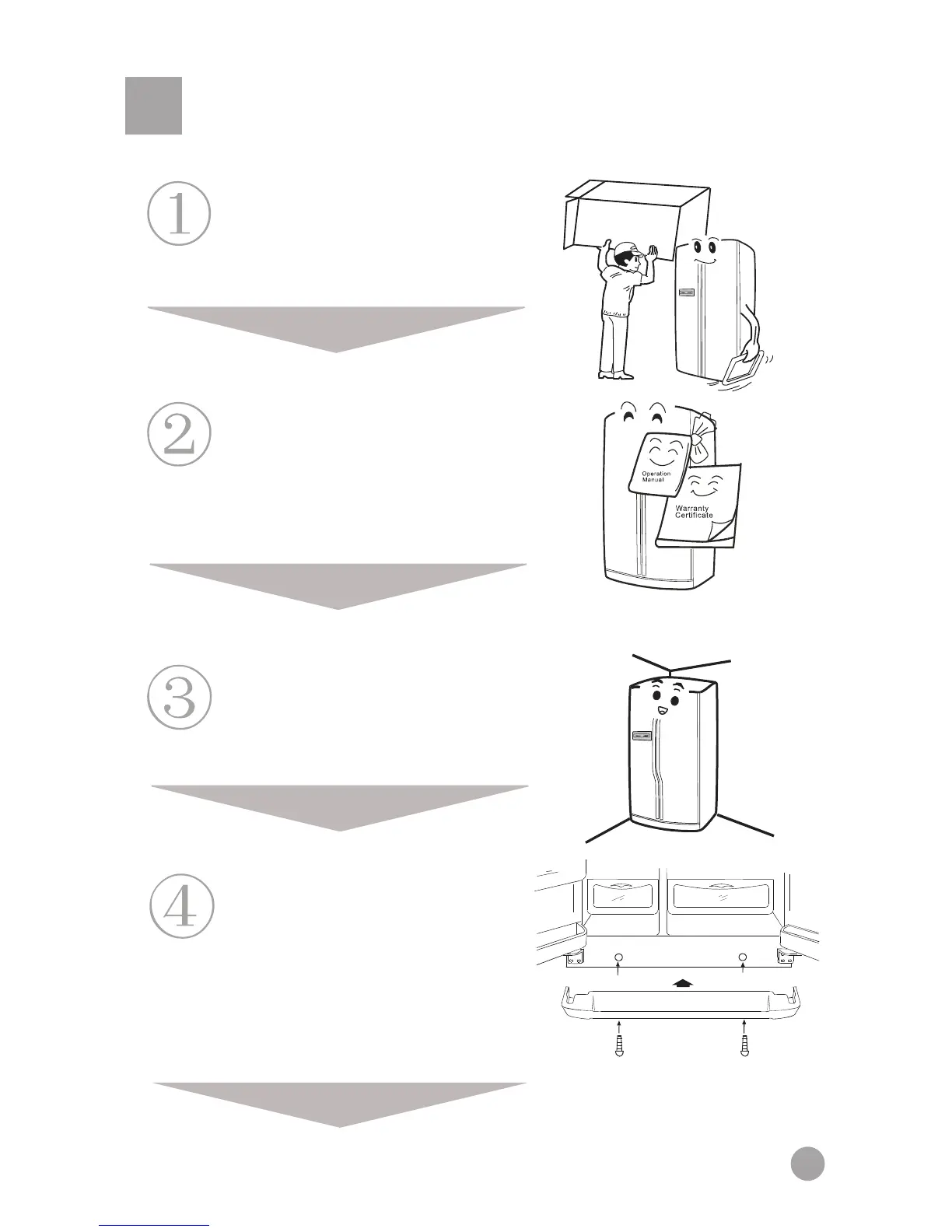 ①

②

Operation Manual

Warranty Certificate

③

④