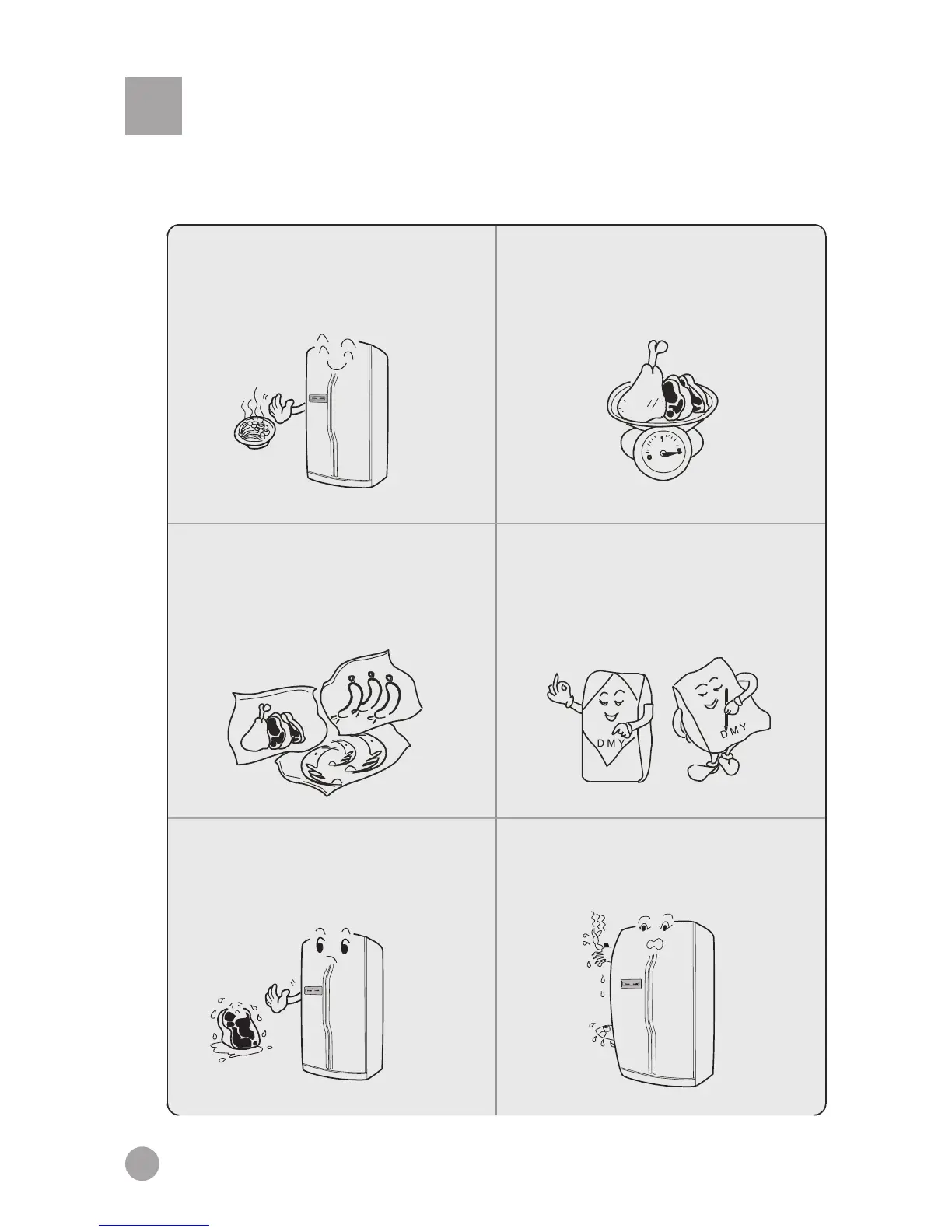 1

D M Y

D M Y