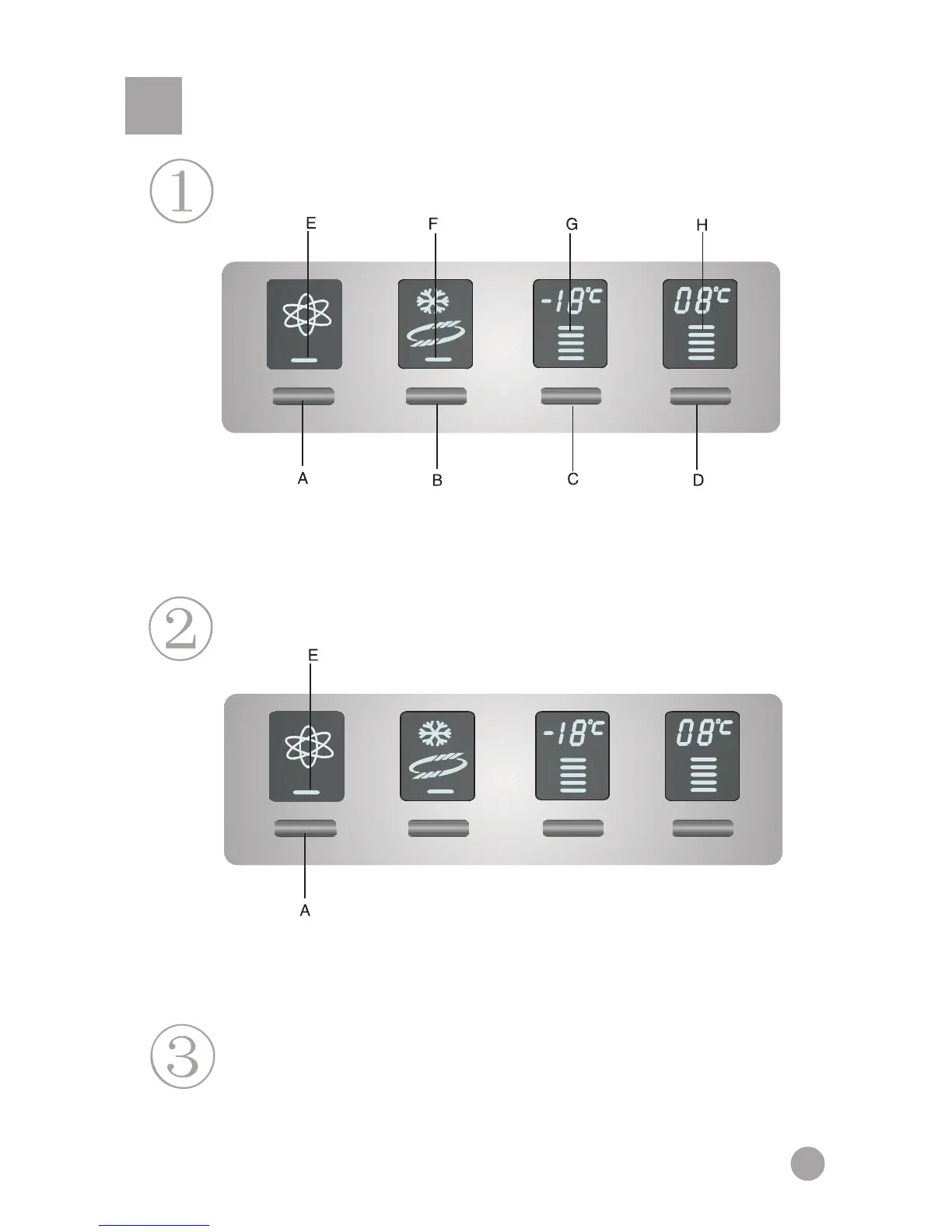 ①

E F G H

-18°C 08°C

A B C D

②

E

-18°C 08°C

A

③