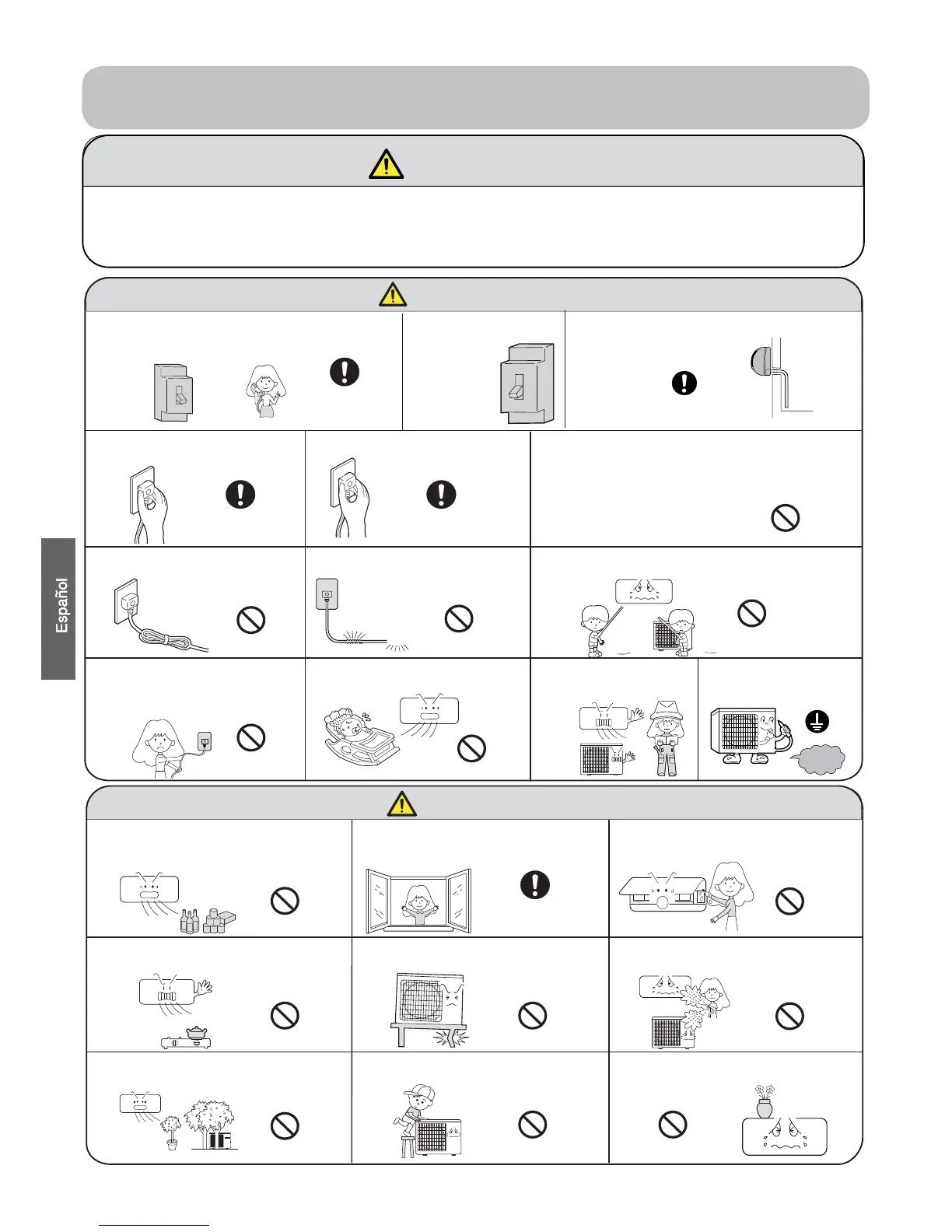 Español