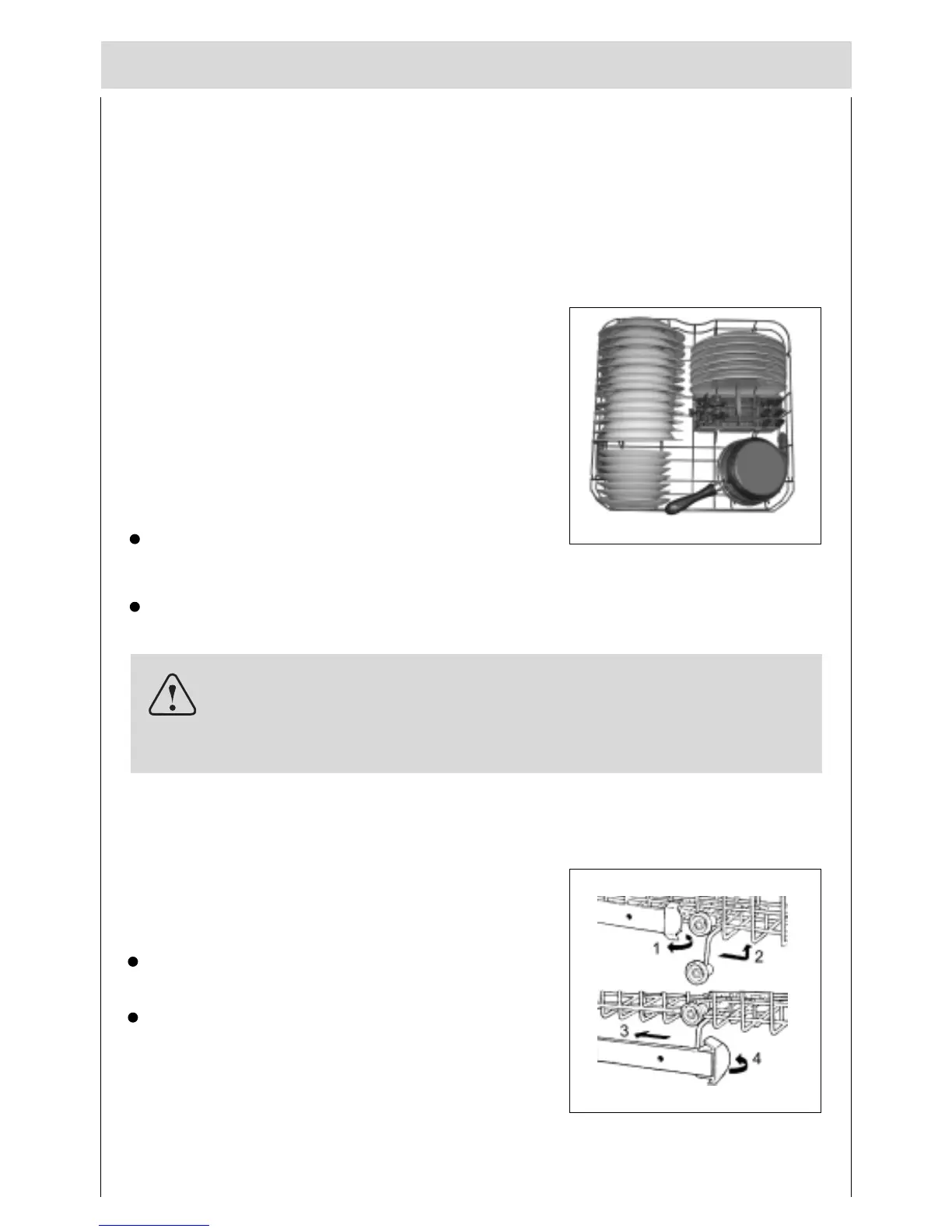 1
2
3
4